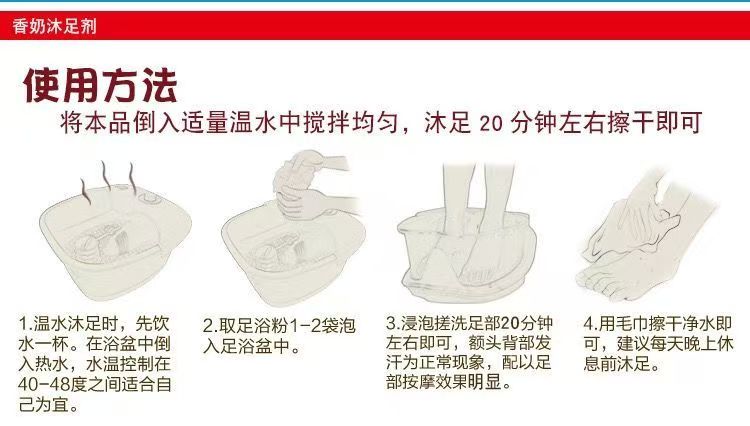 香奶沐足剂

使用方法

将本品倒入适量温水中搅拌均匀，沐足 20 分钟左右擦干即可

1.温水沐足时，先饮水一杯。在浴盆中倒入热水，水温控制在40-48度之间适合自己为宜。

2.取足浴粉1-2袋泡入足浴盆中。

3.浸泡搓洗足部20分钟左右即可，额头背部发汗为正常现象，配以足部按摩效果明显。

4.用毛巾擦干净水即可，建议每天晚上休息前沐足。