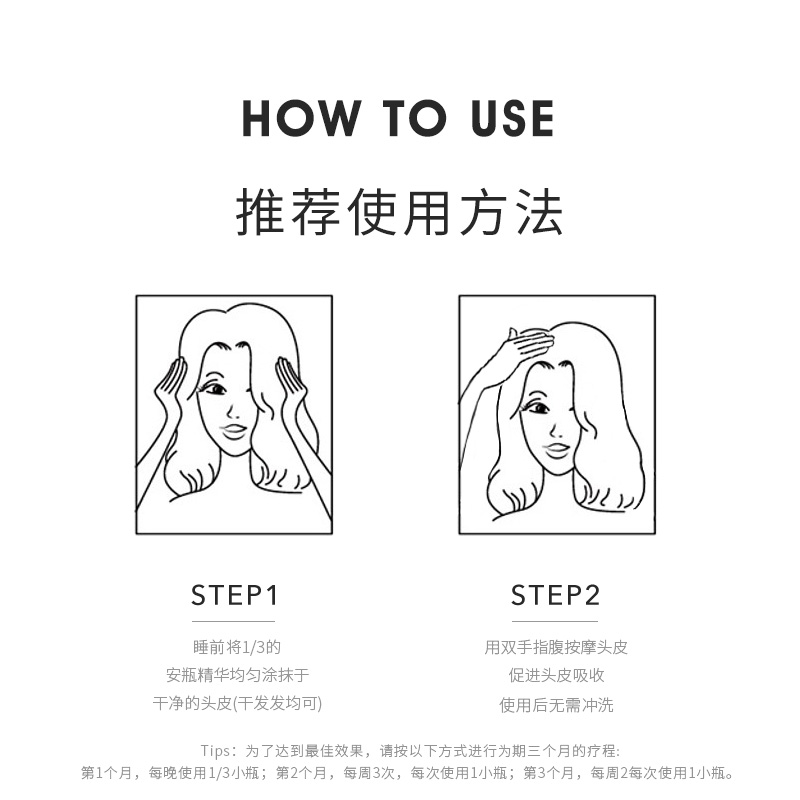 HOW TO USE

推荐使用方法

STEP1

睡前将1/3的
安瓶精华均匀涂抹于
干净的头皮(干发发均可)

STEP2

用双手指腹按摩头皮
促进头皮吸收
使用后无需冲洗

Tips：为了达到最佳效果，请按以下方式进行为期三个月的疗程:
第1个月，每晚使用1/3小瓶；第2个月，每周3次，每次使用1小瓶；第3个月，每周2每次使用1小瓶。