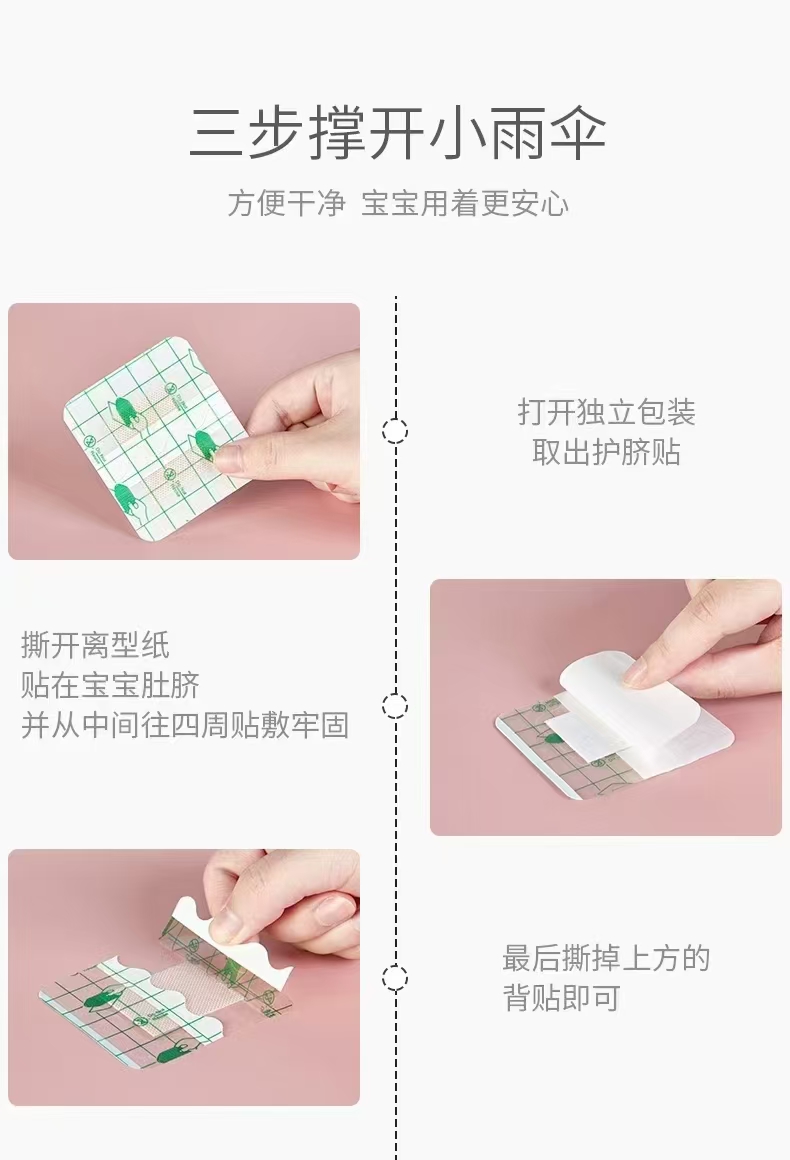 三步撑开小雨伞

方便干净 宝宝用着更安心

打开独立包装
取出护脐贴

撕开离型纸
贴在宝宝肚脐
并从中间往四周贴敷牢固

最后撕掉上方的
背贴即可