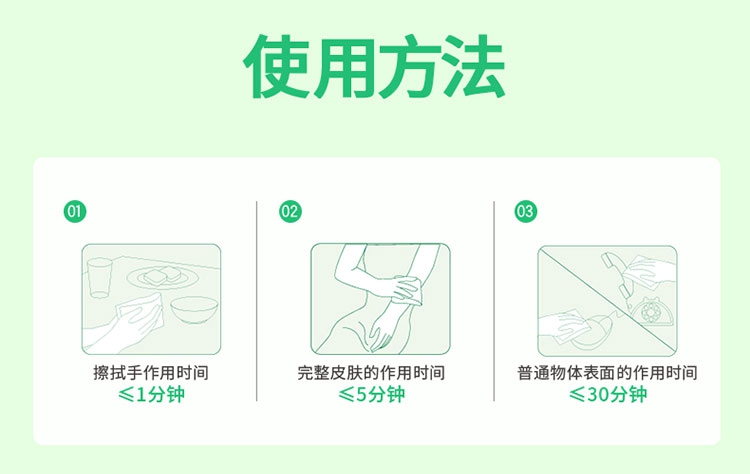 使用方法

01

擦拭手作用时间
≤1分钟

02

完整皮肤的作用时间
≤5分钟

03

普通物体表面的作用时间
≤30分钟