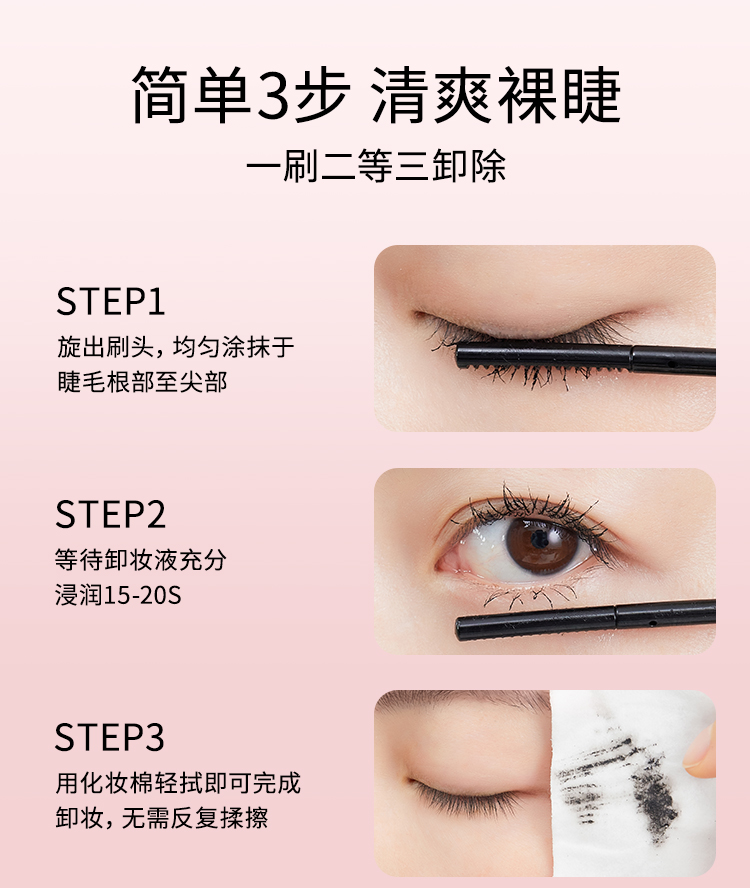 简单3步 清爽裸睫

一刷二等三卸除

STEP1
旋出刷头，均匀涂抹于睫毛根部至尖部

STEP2
等待卸妆液充分浸润15-20S

STEP3
用化妆棉轻拭即可完成卸妆，无需反复揉擦