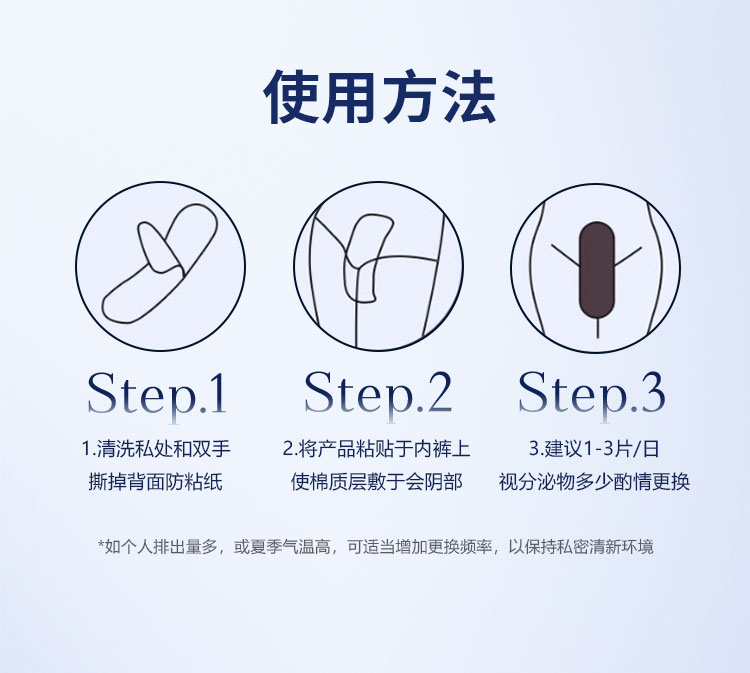 使用方法

Step.1
1.清洗私处和双手
撕掉背面防粘纸

Step.2
2.将产品粘贴于内裤上
使棉质层敷于会阴部

Step.3
3.建议1-3片/日
视分泌物多少酌情更换

*如个人排出量多，或夏季气温高，可适当增加更换频率，以保持私密清新环境