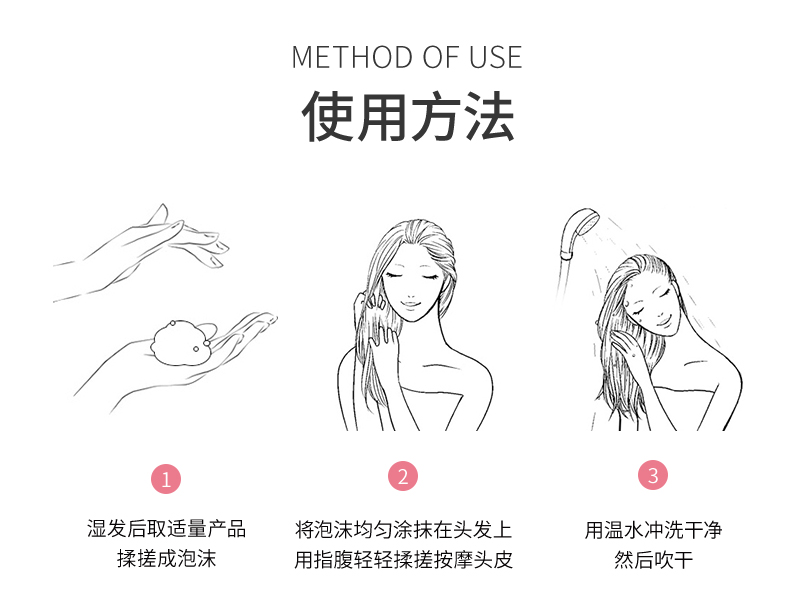 METHOD OF USE

使用方法

1

湿发后取适量产品
揉搓成泡沫

2

将泡沫均匀涂抹在头发上
用指腹轻轻揉搓按摩头皮

3

用温水冲洗干净
然后吹干