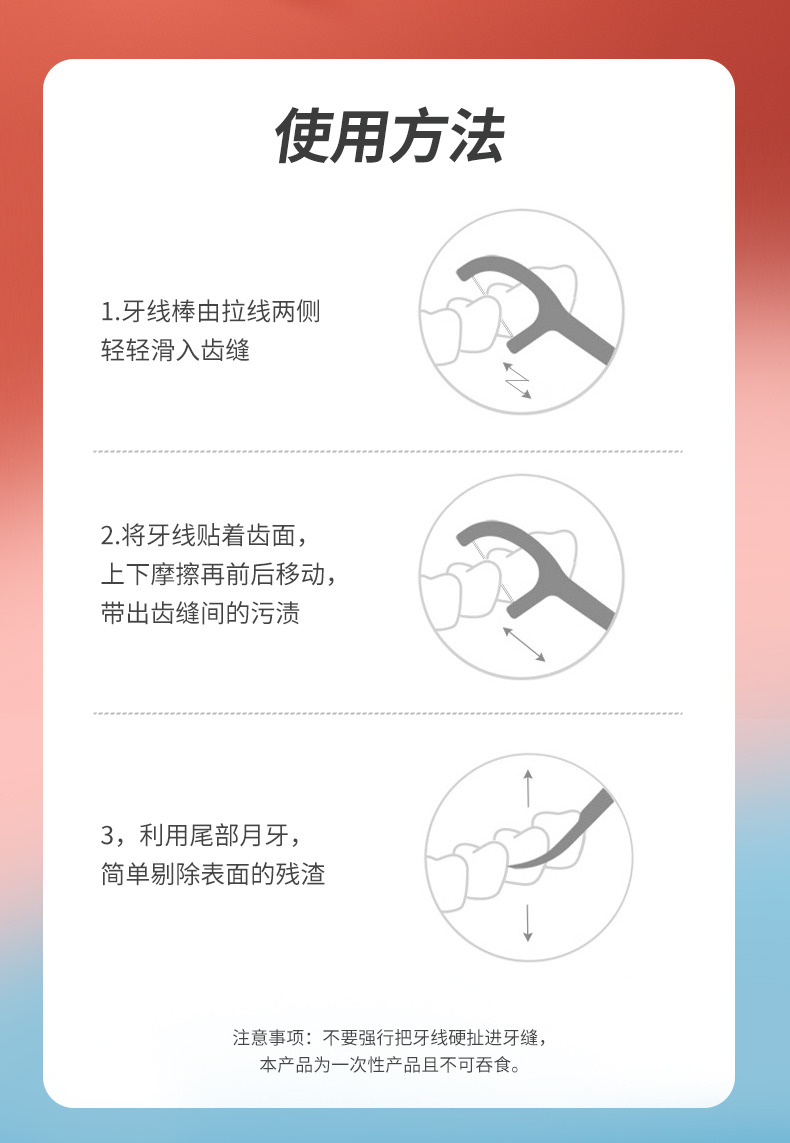 使用方法

1.牙线棒由拉线两侧轻轻滑入齿缝

2.将牙线贴着齿面，上下摩擦再前后移动，带出齿缝间的污渍

3，利用尾部月牙，简单剔除表面的残渣

注意事项：不要强行把牙线硬扯进牙缝，本产品为一次性产品且不可吞食。