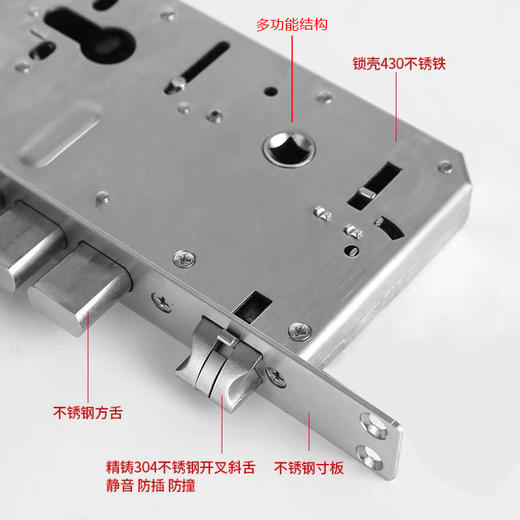 多功能结构

锁壳430不锈铁

不锈钢方舌

精铸304不锈钢开叉斜舌
静音 防插 防撞

不锈钢寸板