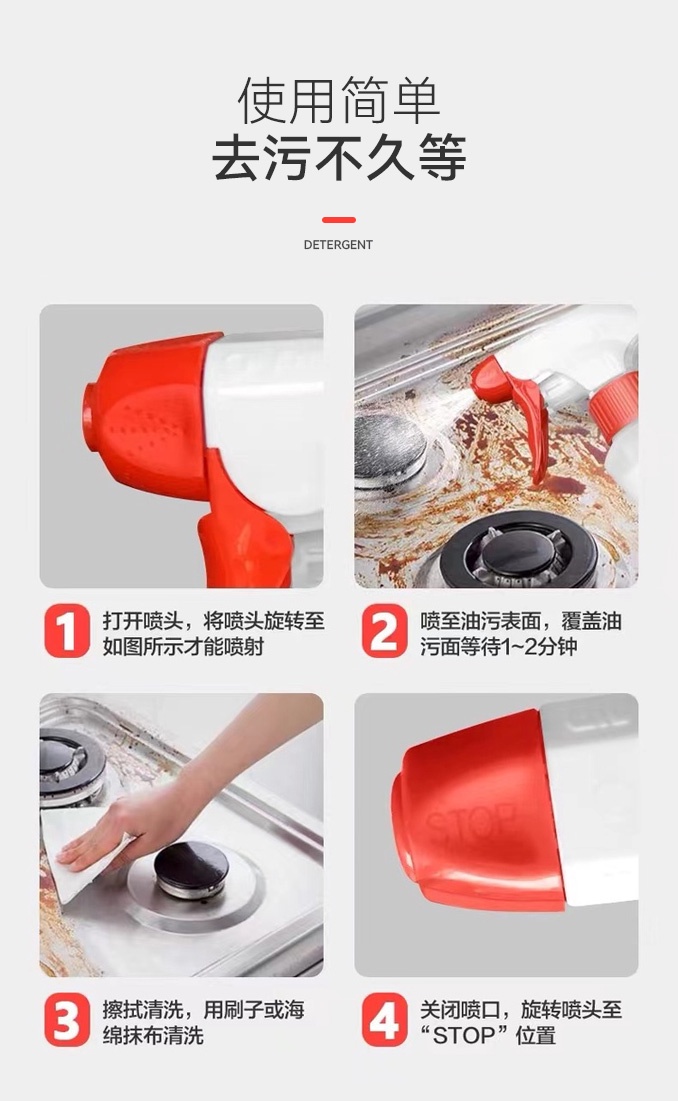 使用简单
去污不久等

DETERGENT

1 打开喷头，将喷头旋转至如图所示才能喷射

2 喷至油污表面，覆盖油污面等待1~2分钟

3 擦拭清洗，用刷子或海绵抹布清洗

STOP

4 关闭喷口，旋转喷头至“STOP”位置