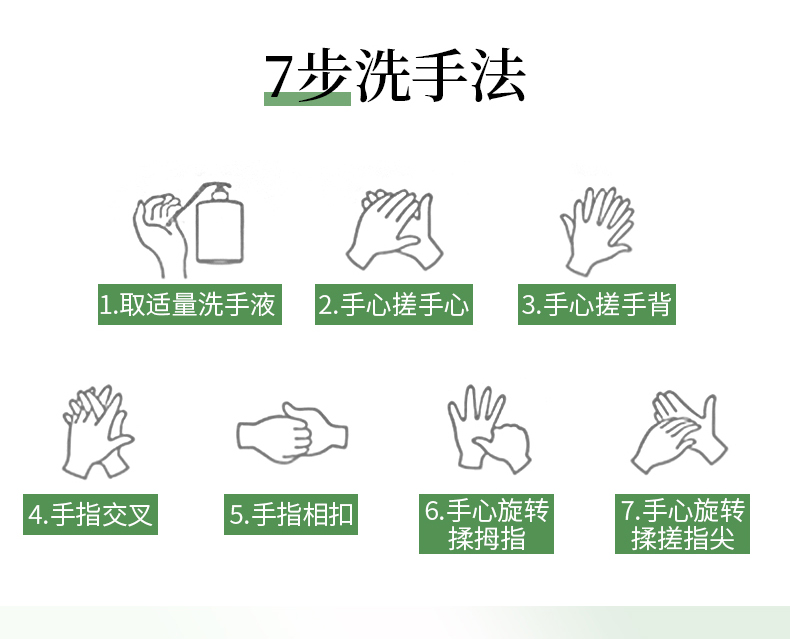 7步洗手法

1.取适量洗手液

2.手心搓手心

3.手心搓手背

4.手指交叉

5.手指相扣

6.手心旋转揉拇指

7.手心旋转揉搓指尖