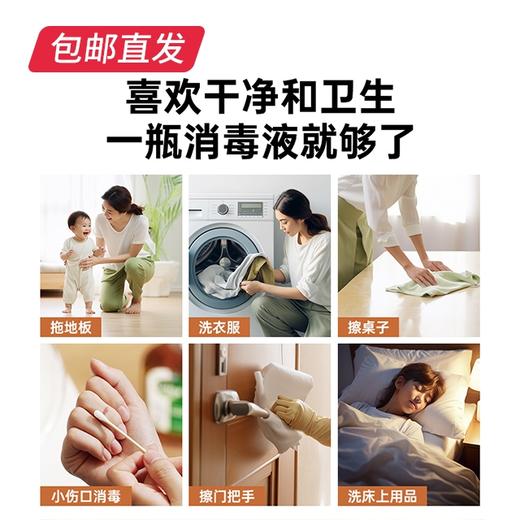 包邮直发

喜欢干净和卫生
一瓶消毒液就够了

拖地板

洗衣服

擦桌子

小伤口消毒

擦门把手

洗床上用品