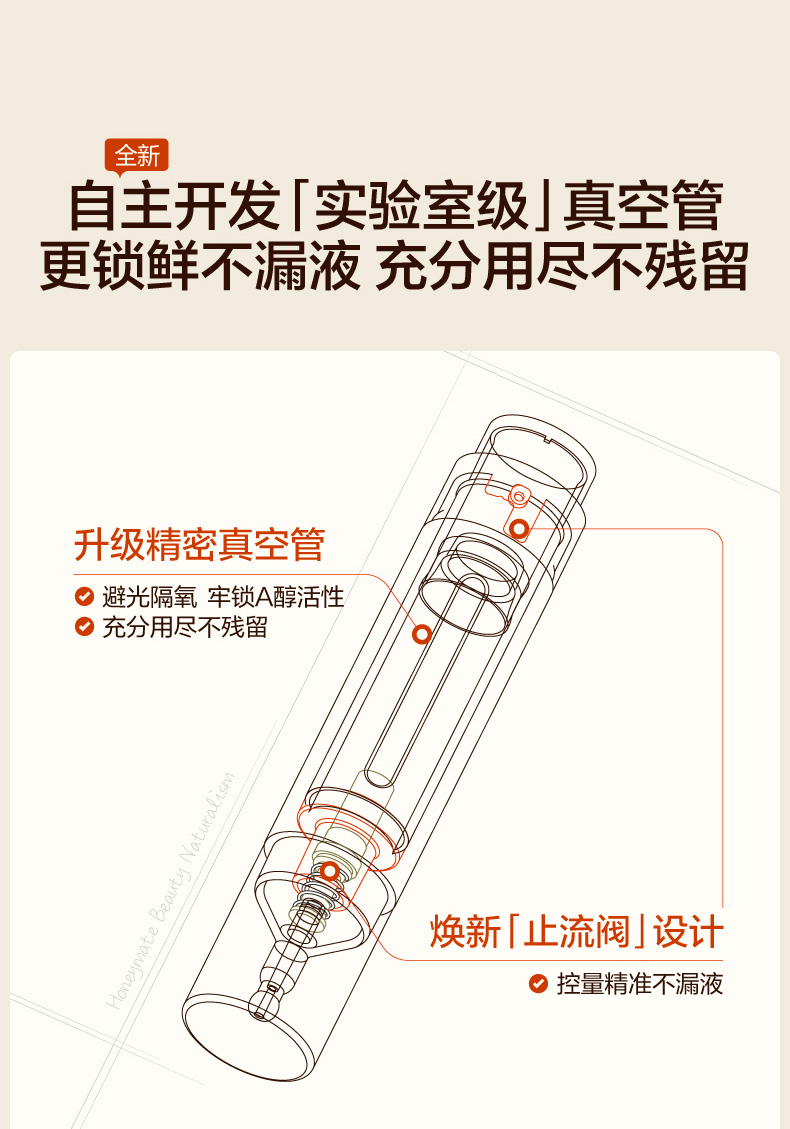 全新
自主开发「实验室级」真空管
更锁鲜不漏液 充分用尽不残留

升级精密真空管
避光隔氧 牢锁A醇活性
充分用尽不残留

Honeymate Beauty Naturalism

焕新「止流阀」设计
控量精准不漏液