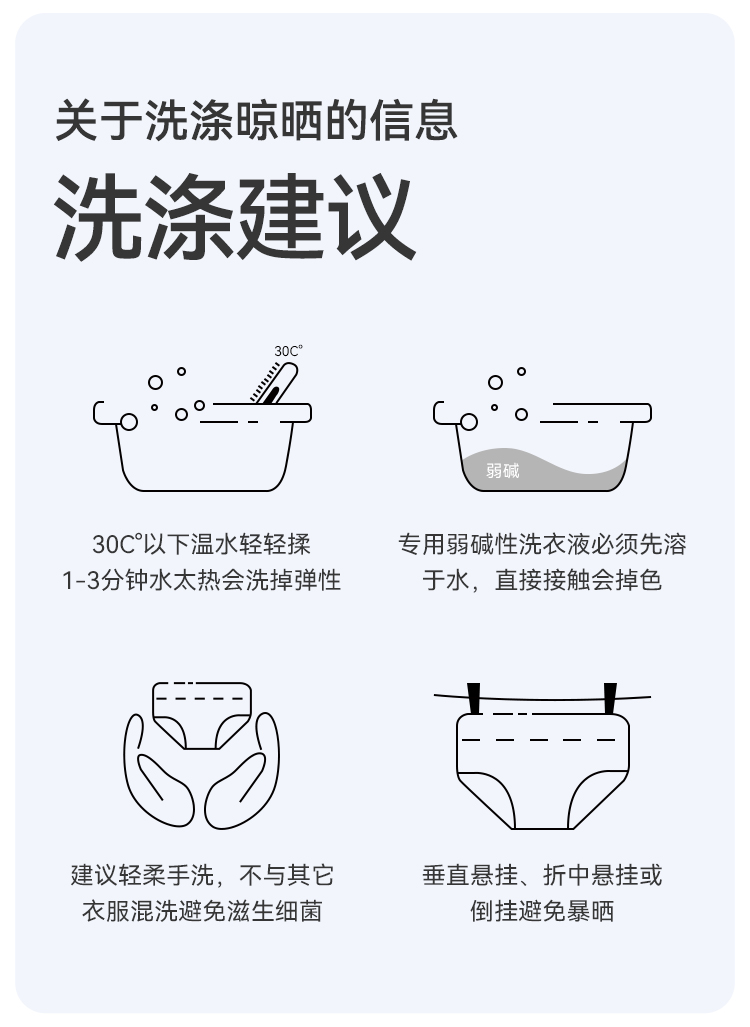 关于洗涤晾晒的信息

洗涤建议

30C°

30C°以下温水轻轻揉
1-3分钟水太热会洗掉弹性

弱碱

专用弱碱性洗衣液必须先溶于水，直接接触会掉色

建议轻柔手洗，不与其它衣服混洗避免滋生细菌

垂直悬挂、折中悬挂或倒挂避免暴晒