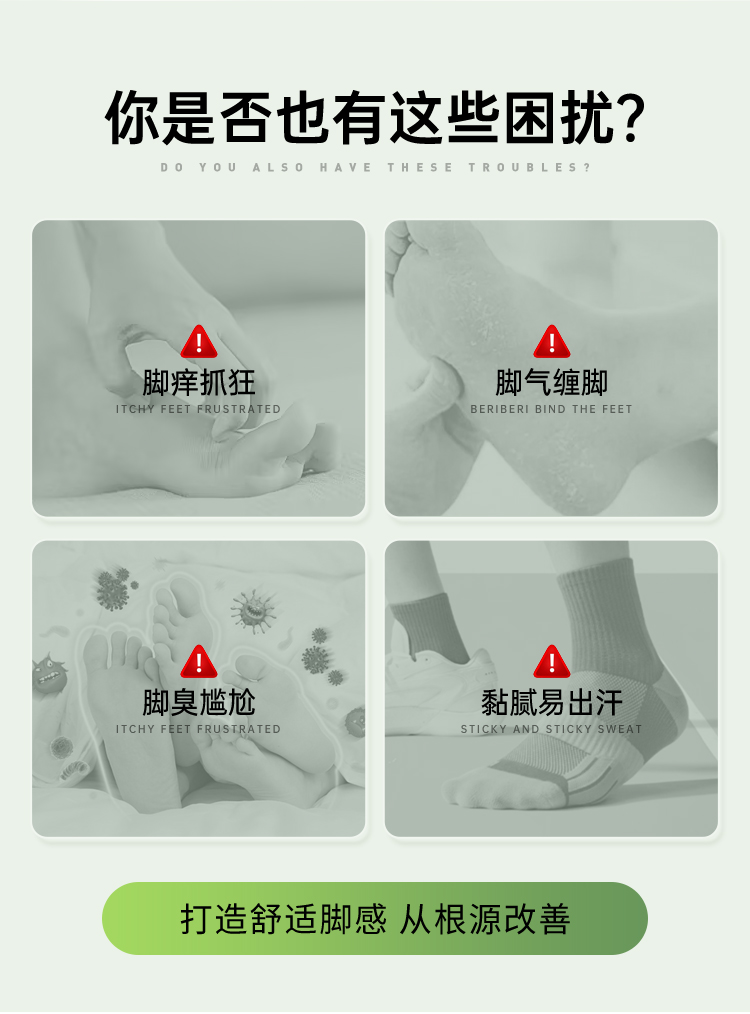 你是否也有这些困扰?

DO YOU ALSO HAVE THESE TROUBLES?

脚痒抓狂
ITCHY FEET FRUSTRATED

脚气缠脚
BERIBERI BIND THE FEET

脚臭尴尬
ITCHY FEET FRUSTRATED

黏腻易出汗
STICKY AND STICKY SWEAT

打造舒适脚感 从根源改善