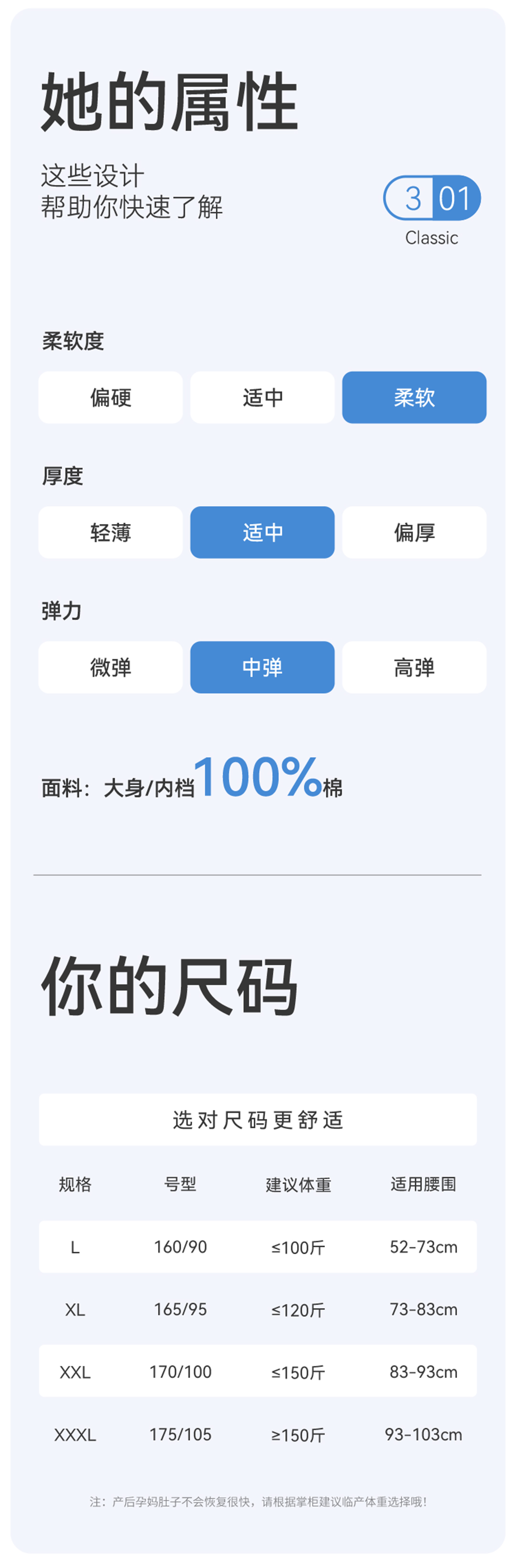 她的属性

这些设计
帮助你快速了解

3 01
Classic

柔软度

偏硬 适中 柔软

厚度

轻薄 适中 偏厚

弹力

微弹 中弹 高弹

面料：大身/内档100%棉

你的尺码

选对尺码更舒适

| 规格 | 号型 | 建议体重 | 适用腰围 |
|---|---|---|---|
| L | 160/90 | ≤100斤 | 52-73cm |
| XL | 165/95 | ≤120斤 | 73-83cm |
| XXL | 170/100 | ≤150斤 | 83-93cm |
| XXXL | 175/105 | ≥150斤 | 93-103cm |

注：产后孕妈肚子不会恢复很快，请根据掌柜建议临产体重选择哦！