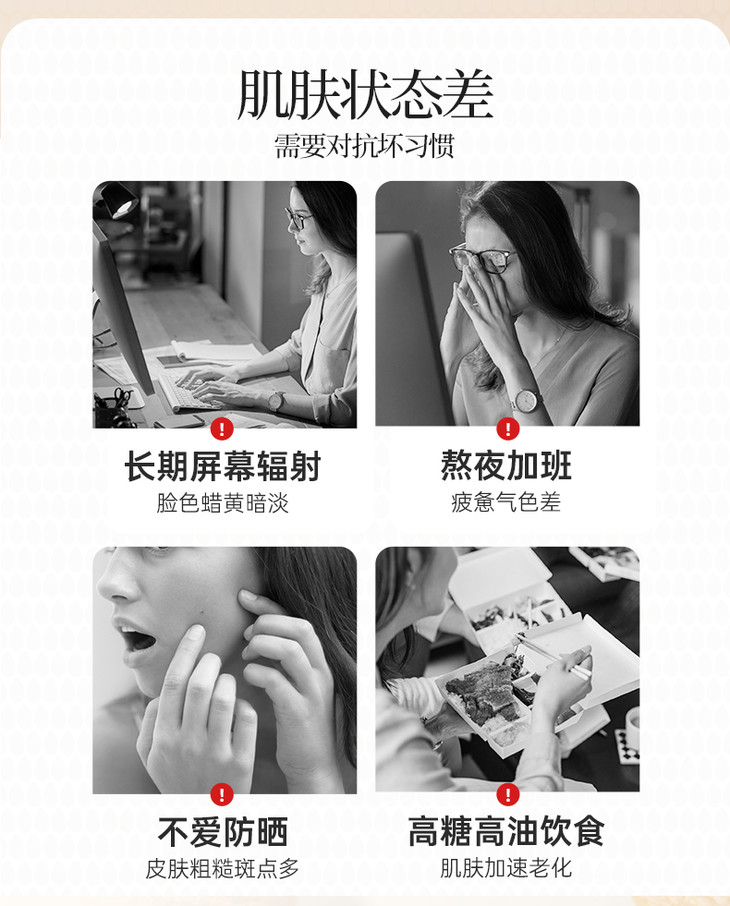 肌肤状态差
需要对抗坏习惯

!
长期屏幕辐射
脸色蜡黄暗淡

!
熬夜加班
疲惫气色差

!
不爱防晒
皮肤粗糙斑点多

!
高糖高油饮食
肌肤加速老化