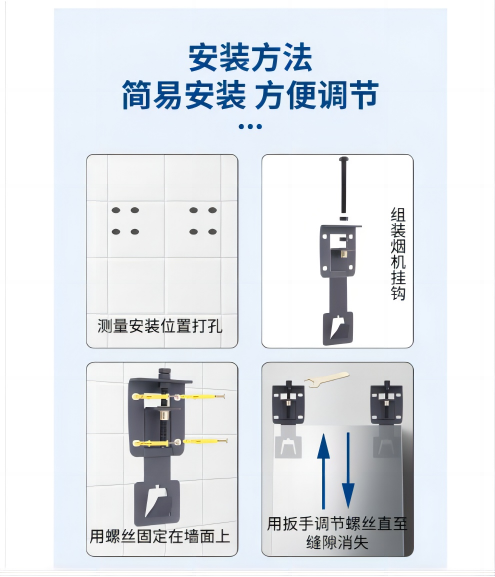 安装方法
简易安装 方便调节

测量安装位置打孔

组装烟机挂钩

用螺丝固定在墙面上

用扳手调节螺丝直至缝隙消失