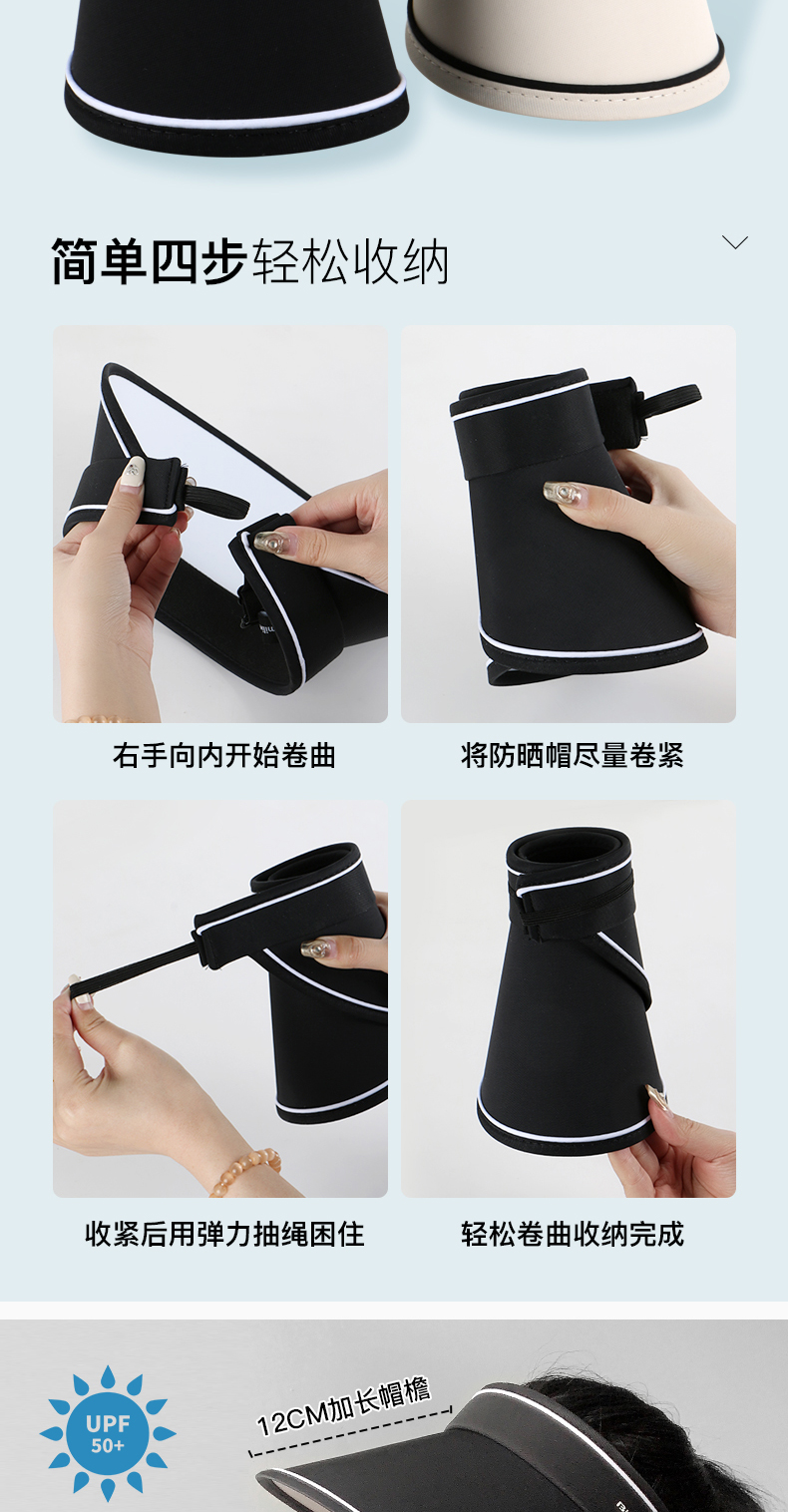 简单四步轻松收纳

右手向内开始卷曲

将防晒帽尽量卷紧

收紧后用弹力抽绳困住

轻松卷曲收纳完成

UPF 50+

12CM加长帽檐