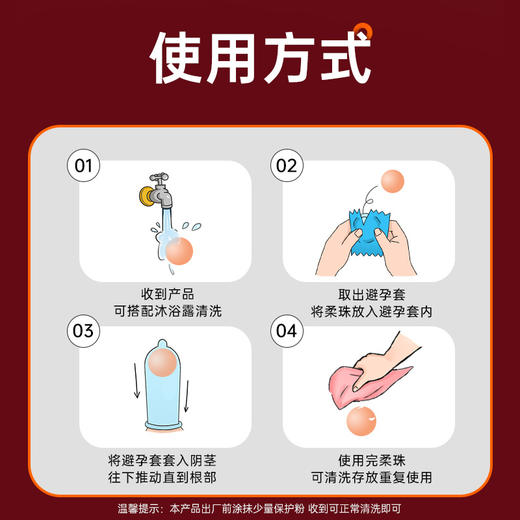 使用方式

01

收到产品
可搭配沐浴露清洗

02

取出避孕套
将柔珠放入避孕套内

03

将避孕套套入阴茎
往下推动直到根部

04

使用完柔珠
可清洗存放重复使用

温馨提示：本产品出厂前涂抹少量保护粉 收到可正常清洗即可