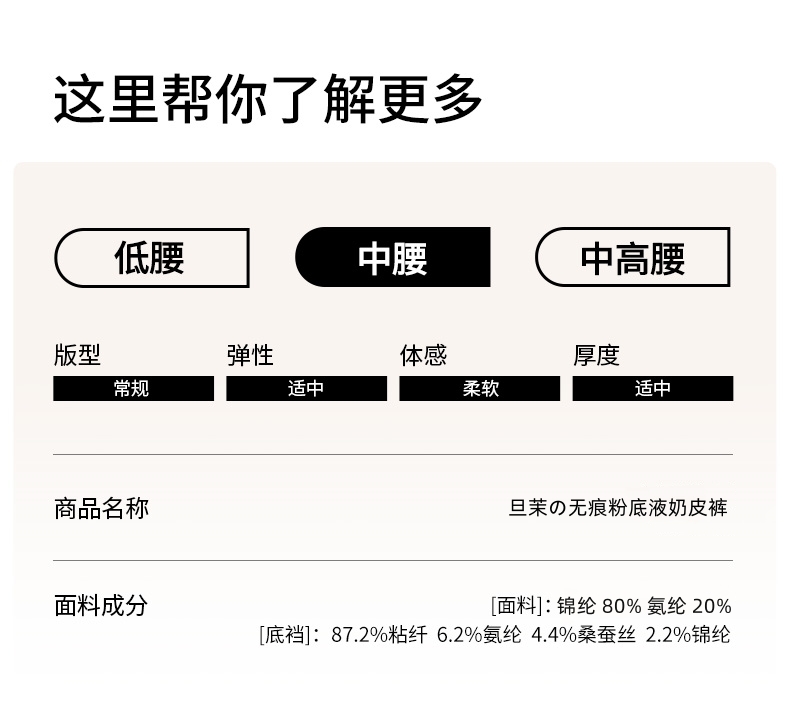 这里帮你了解更多

低腰 中腰 中高腰

版型
常规

弹性
适中

体感
柔软

厚度
适中

商品名称
旦茉の无痕粉底液奶皮裤

面料成分
[面料]：锦纶 80% 氨纶 20%
[底裆]：87.2%粘纤 6.2%氨纶 4.4%桑蚕丝 2.2%锦纶