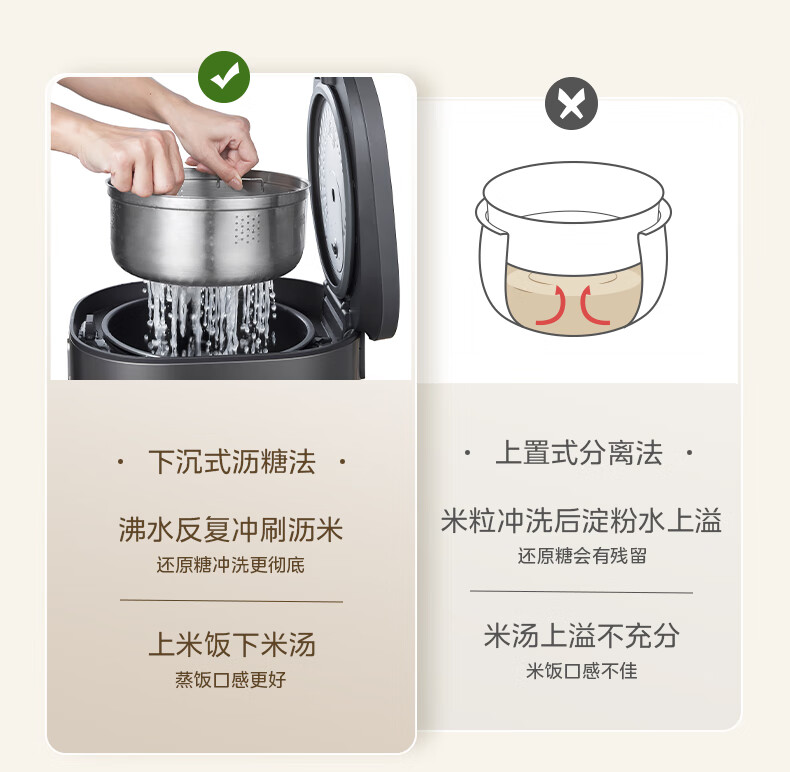 · 下沉式沥糖法 ·

沸水反复冲刷沥米
还原糖冲洗更彻底

上米饭下米汤
蒸饭口感更好

· 上置式分离法 ·

米粒冲洗后淀粉水上溢
还原糖会有残留

米汤上溢不充分
米饭口感不佳