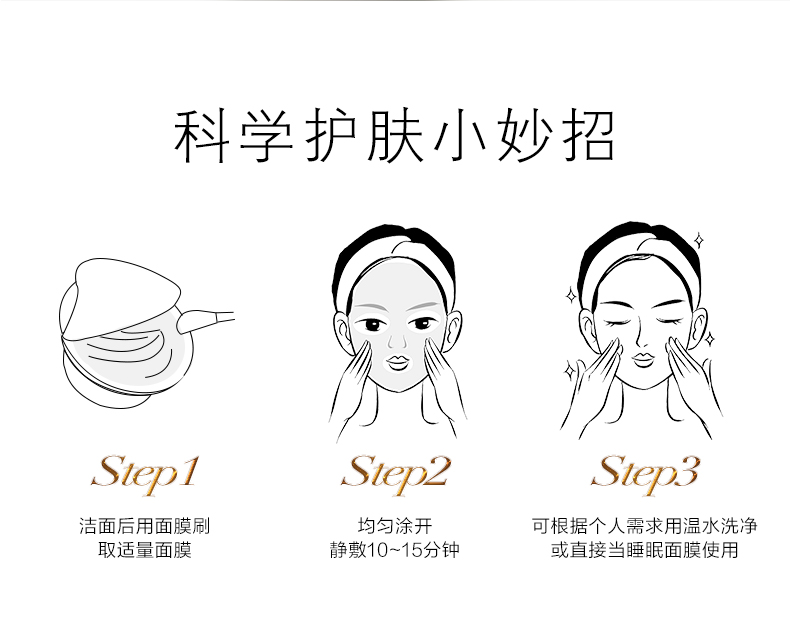 科学护肤小妙招

Step1

洁面后用面膜刷
取适量面膜

Step2

均匀涂开
静敷10~15分钟

Step3

可根据个人需求用温水洗净
或直接当睡眠面膜使用