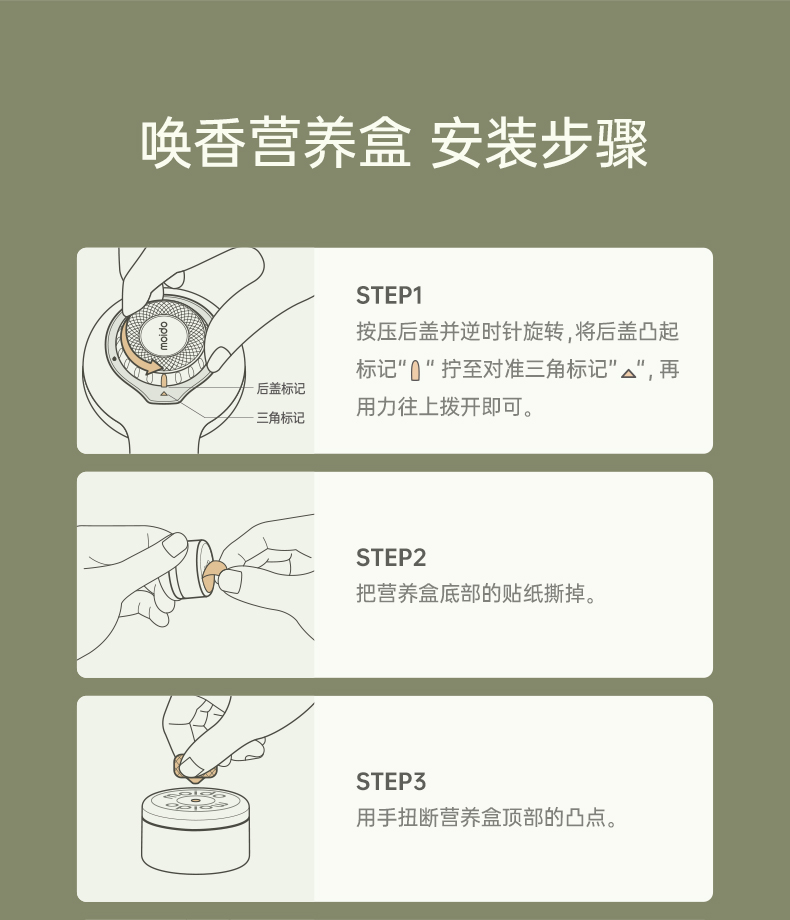 唤香营养盒 安装步骤

moido

后盖标记

三角标记

STEP1
按压后盖并逆时针旋转，将后盖凸起标记“ ” 拧至对准三角标记“ ”，再用力往上拨开即可。

STEP2
把营养盒底部的贴纸撕掉。

STEP3
用手扭断营养盒顶部的凸点。