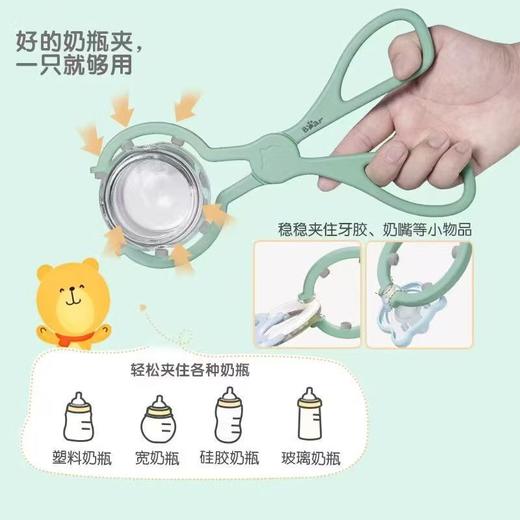 好的奶瓶夹，
一只就够用

Bear

稳稳夹住牙胶、奶嘴等小物品

轻松夹住各种奶瓶

塑料奶瓶
宽奶瓶
硅胶奶瓶
玻璃奶瓶