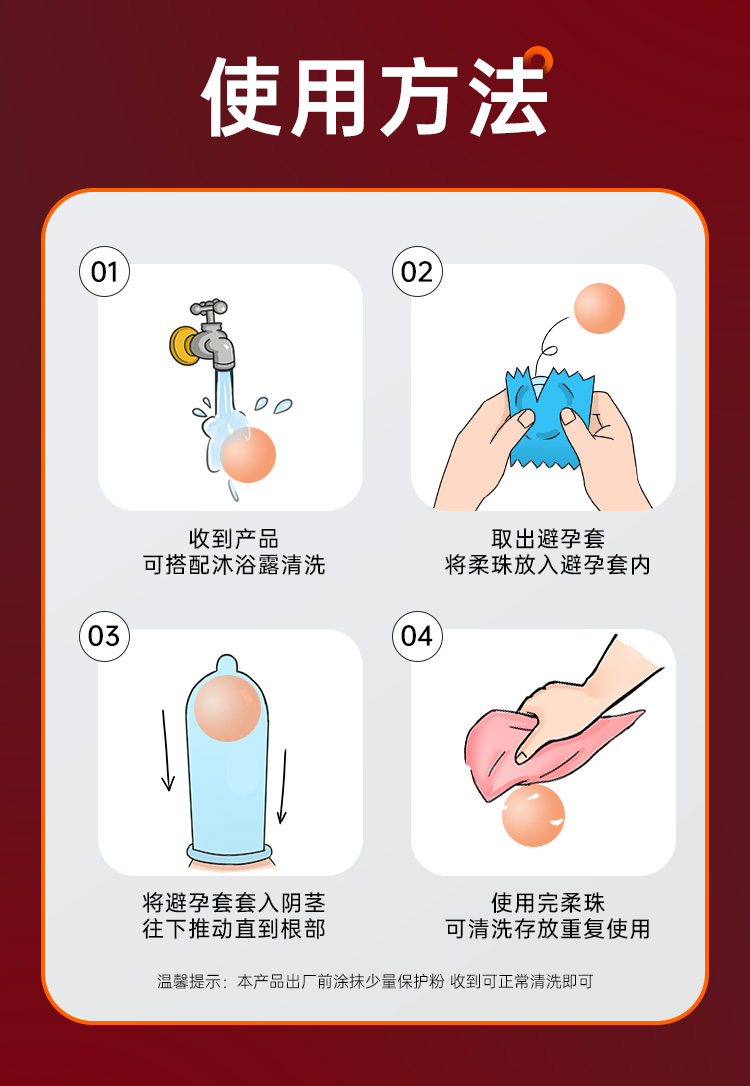 使用方法

01

收到产品
可搭配沐浴露清洗

02

取出避孕套
将柔珠放入避孕套内

03

将避孕套套入阴茎
往下推动直到根部

04

使用完柔珠
可清洗存放重复使用

温馨提示：本产品出厂前涂抹少量保护粉 收到可正常清洗即可