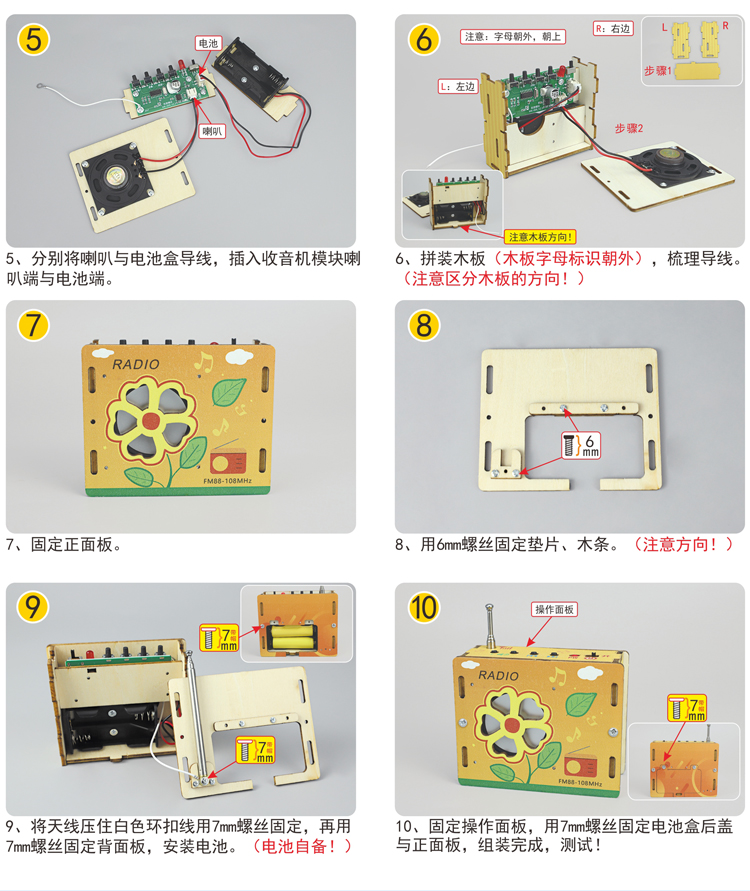 5

电池

喇叭

5、分别将喇叭与电池盒导线，插入收音机模块喇叭端与电池端。

6

注意：字母朝外，朝上

R：右边

L R

步骤1

L：左边

步骤2

注意木板方向！

6、拼装木板（木板字母标识朝外），梳理导线。（注意区分木板的方向！）

7

RADIO

FM88-108MHz

7、固定正面板。

8

6 mm

8、用6mm螺丝固定垫片、木条。（注意方向！）

9

7 mm

7 mm

9、将天线压住白色环扣线用7mm螺丝固定，再用7mm螺丝固定背面板，安装电池。（电池自备！）

10

操作面板

RADIO

FM88-108MHz

7 mm

10、固定操作面板，用7mm螺丝固定电池盒后盖与正面板，组装完成，测试！