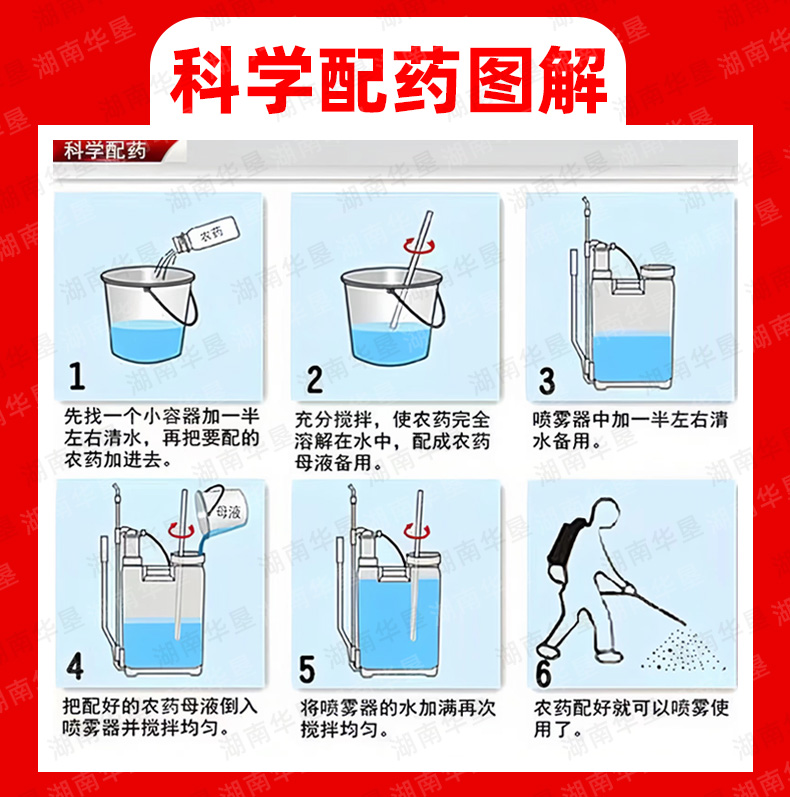 科学配药图解

科学配药

农药

1
先找一个小容器加一半左右清水，再把要配的农药加进去。

2
充分搅拌，使农药完全溶解在水中，配成农药母液备用。

3
喷雾器中加一半左右清水备用。

母液

4
把配好的农药母液倒入喷雾器并搅拌均匀。

5
将喷雾器的水加满再次搅拌均匀。

6
农药配好就可以喷雾使用了。

湖南华垦