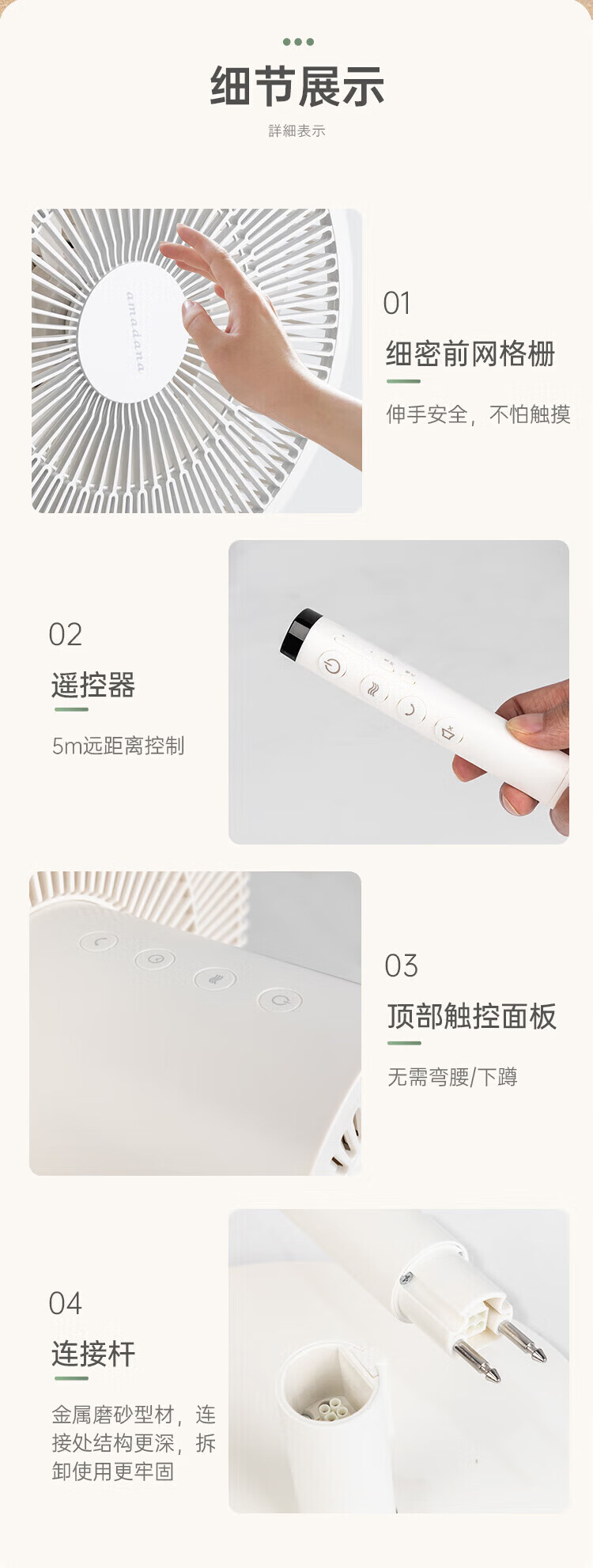 细节展示
詳細表示

amadana

01
细密前网格栅
伸手安全，不怕触摸

02
遥控器
5m远距离控制

03
顶部触控面板
无需弯腰/下蹲

04
连接杆
金属磨砂型材，连接处结构更深，拆卸使用更牢固