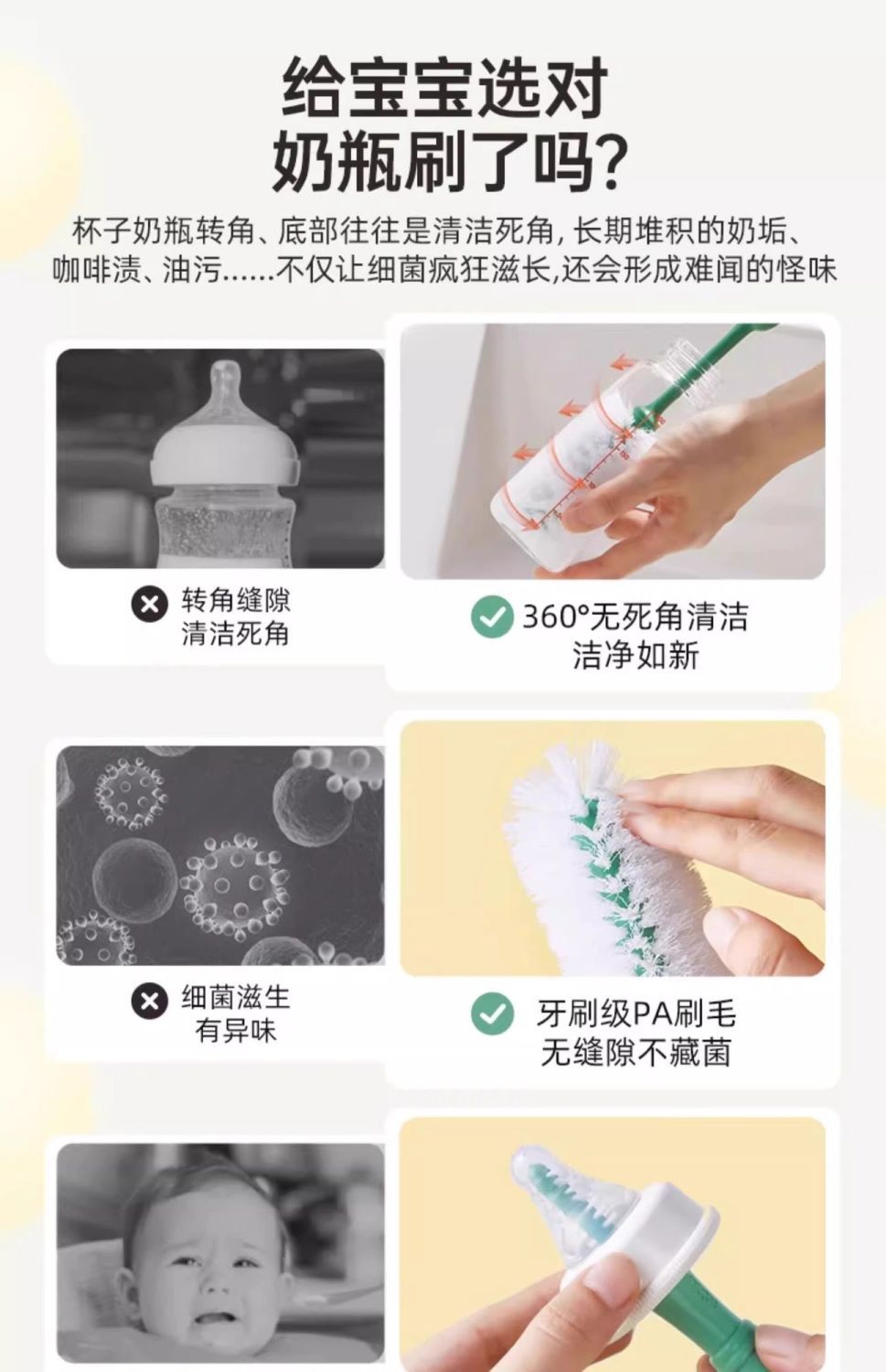 给宝宝选对
奶瓶刷了吗?

杯子奶瓶转角、底部往往是清洁死角,长期堆积的奶垢、咖啡渍、油污......不仅让细菌疯狂滋长,还会形成难闻的怪味

转角缝隙
清洁死角

360°无死角清洁
洁净如新

细菌滋生
有异味

牙刷级PA刷毛
无缝隙不藏菌