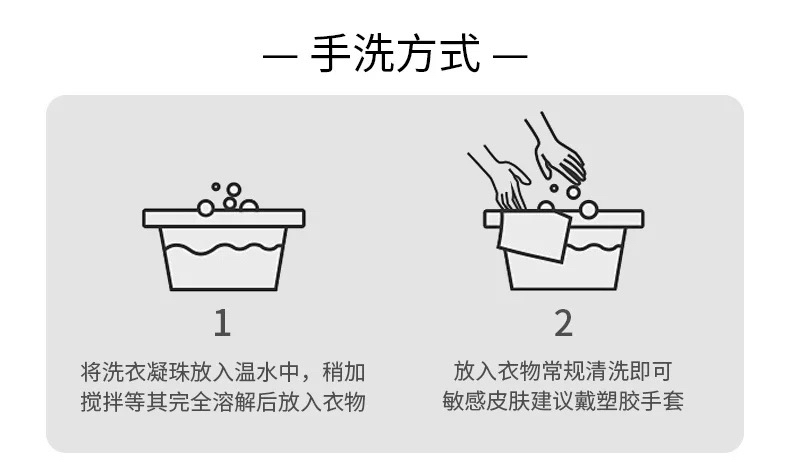 — 手洗方式 —

1

将洗衣凝珠放入温水中，稍加搅拌等其完全溶解后放入衣物

2

放入衣物常规清洗即可
敏感皮肤建议戴塑胶手套