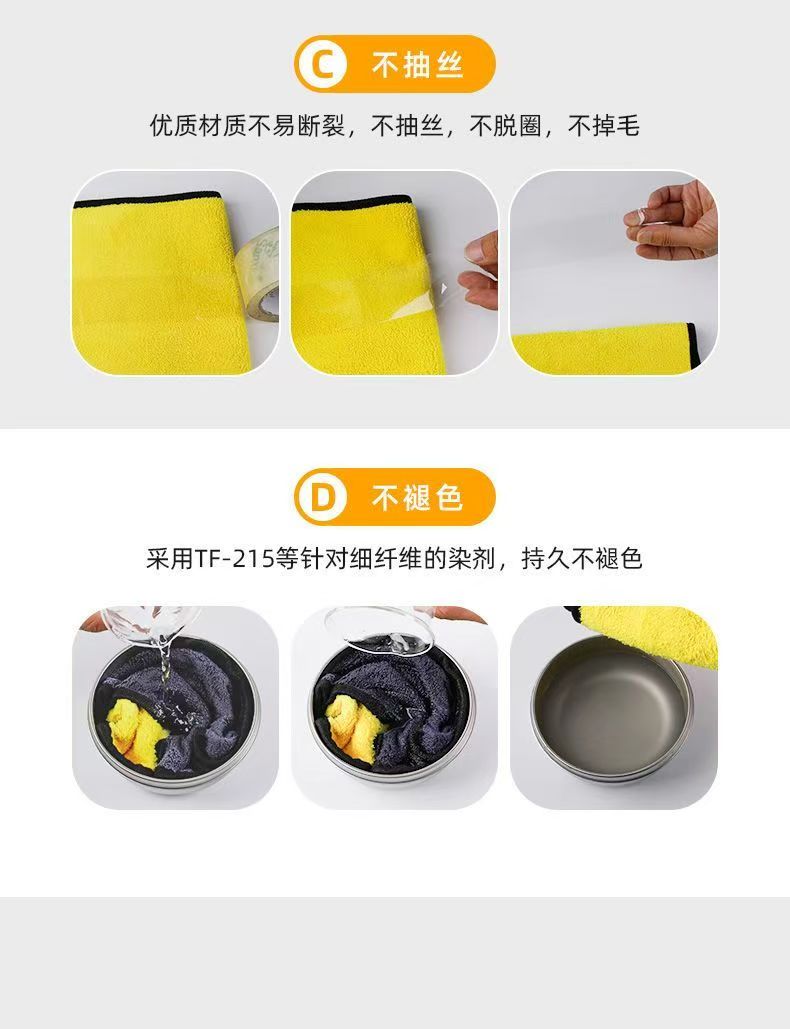 C 不抽丝

优质材质不易断裂，不抽丝，不脱圈，不掉毛

D 不褪色

采用TF-215等针对细纤维的染剂，持久不褪色