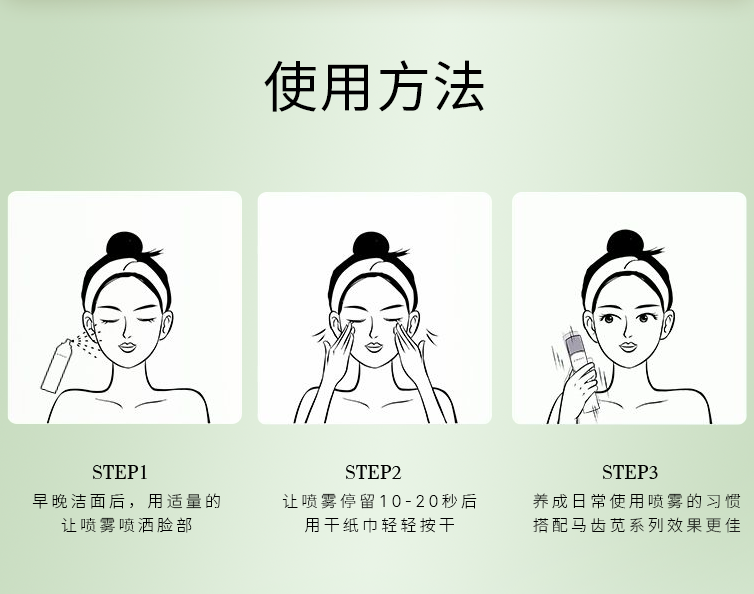 使用方法

STEP1
早晚洁面后，用适量的让喷雾喷洒脸部

STEP2
让喷雾停留10-20秒后用干纸巾轻轻按干

STEP3
养成日常使用喷雾的习惯搭配马齿苋系列效果更佳