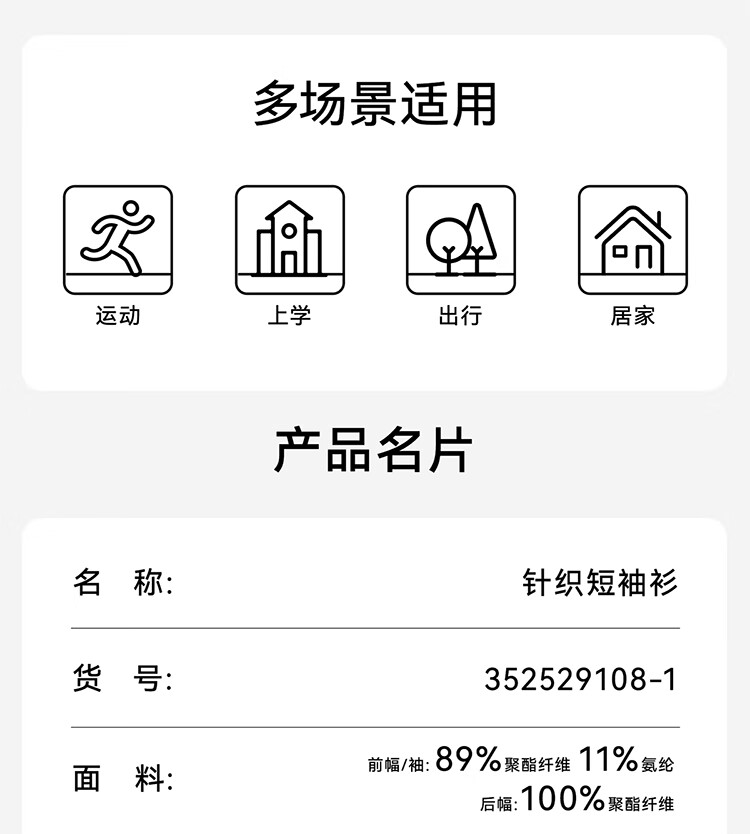 多场景适用

运动 上学 出行 居家

产品名片

名 称: 针织短袖衫

货 号: 352529108-1

面 料: 前幅/袖:89%聚酯纤维 11%氨纶
后幅:100%聚酯纤维