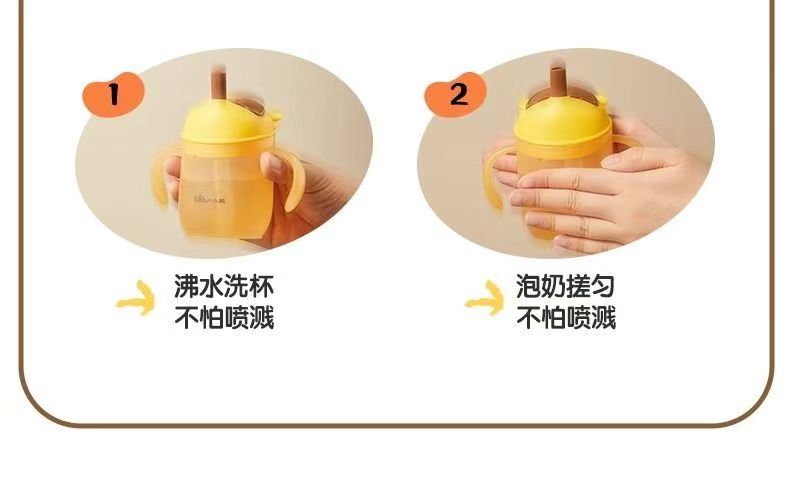 1

沸水洗杯
不怕喷溅

2

泡奶搓匀
不怕喷溅