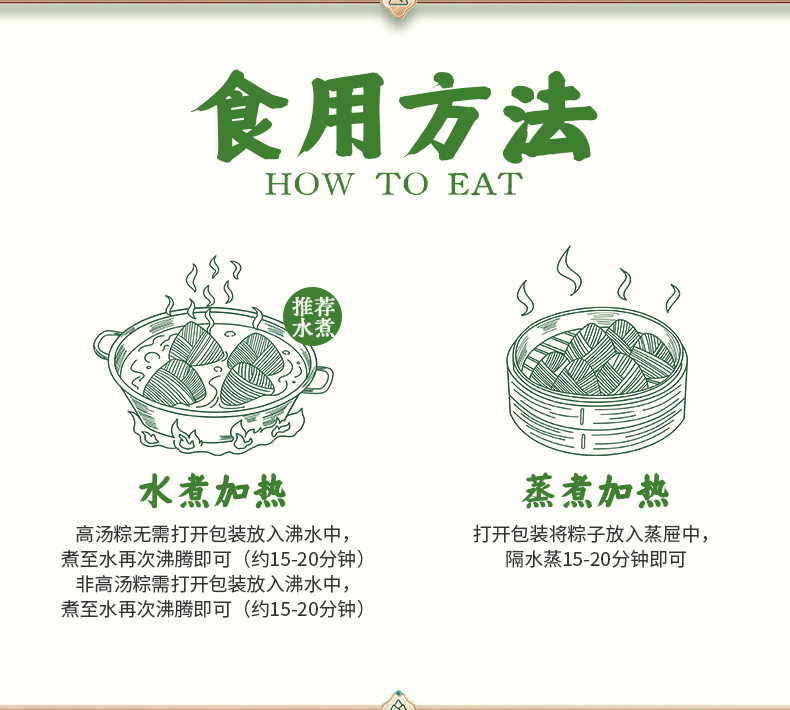 食用方法
HOW TO EAT

推荐水煮

水煮加热
高汤粽无需打开包装放入沸水中，
煮至水再次沸腾即可（约15-20分钟）
非高汤粽需打开包装放入沸水中，
煮至水再次沸腾即可（约15-20分钟）

蒸煮加热
打开包装将粽子放入蒸屉中，
隔水蒸15-20分钟即可