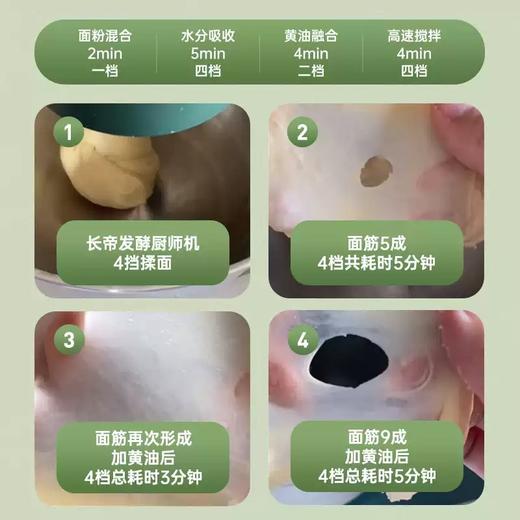 面粉混合
2min
一档

水分吸收
5min
四档

黄油融合
4min
二档

高速搅拌
4min
四档

1
长帝发酵厨师机
4挡揉面

2
面筋5成
4档共耗时5分钟

3
面筋再次形成
加黄油后
4档总耗时3分钟

4
面筋9成
加黄油后
4档总耗时5分钟