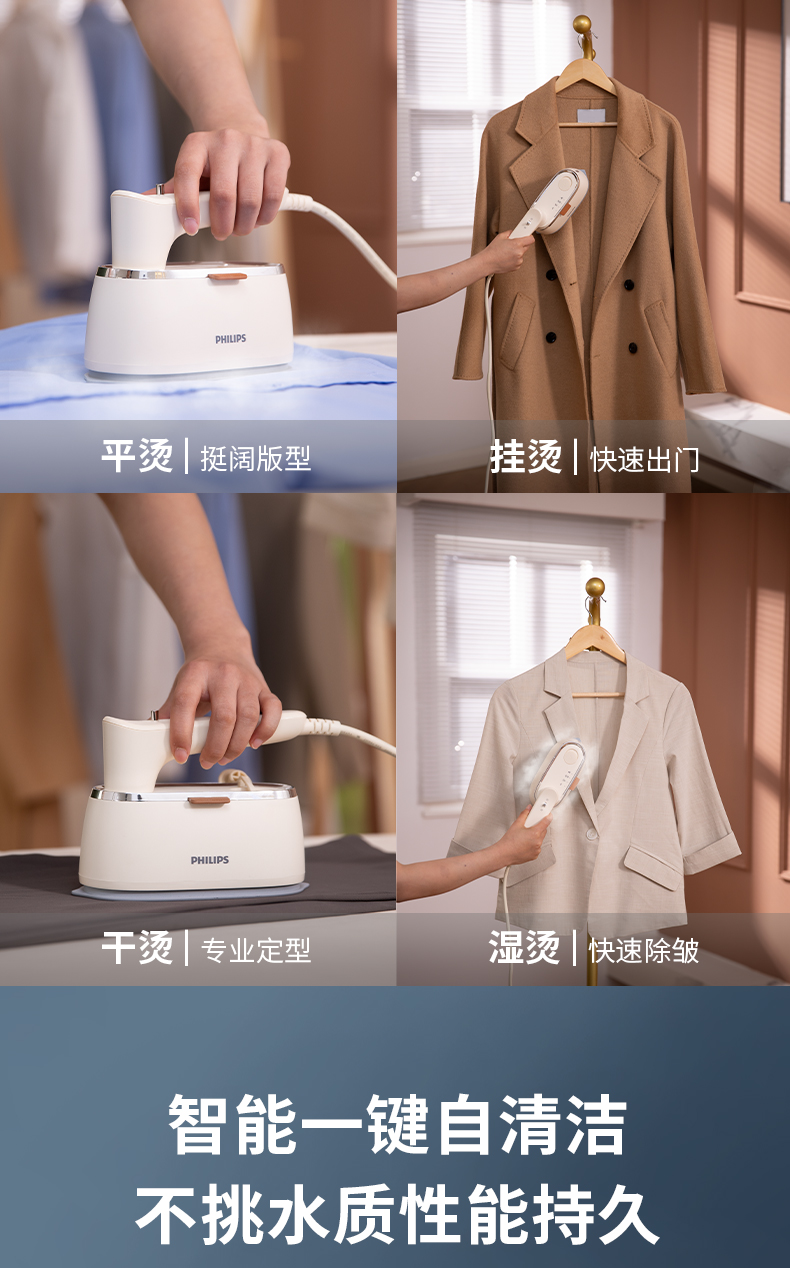 PHILIPS

平烫 | 挺阔版型

挂烫 | 快速出门

PHILIPS

干烫 | 专业定型

湿烫 | 快速除皱

智能一键自清洁
不挑水质性能持久