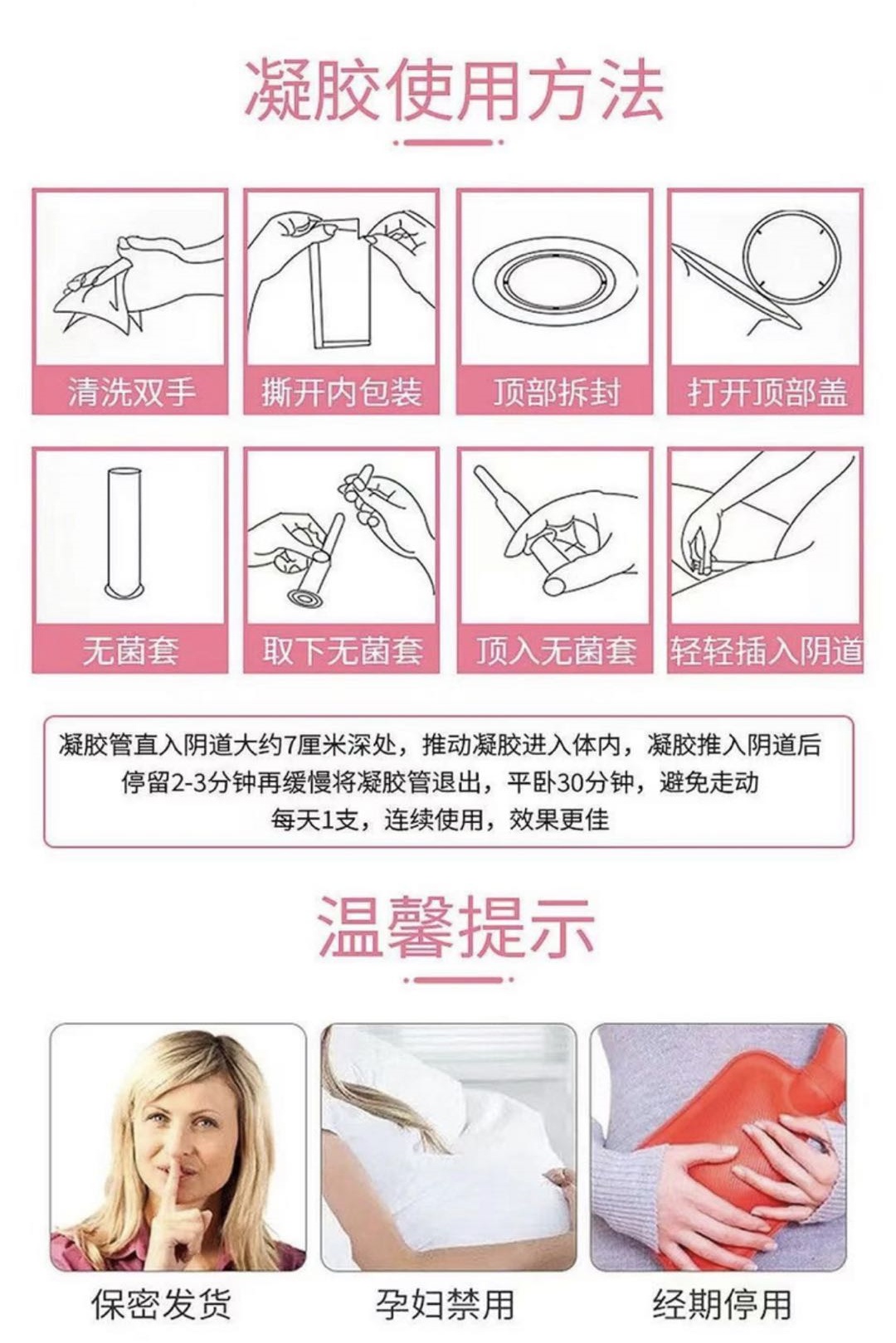 凝胶使用方法

清洗双手

撕开内包装

顶部拆封

打开顶部盖

无菌套

取下无菌套

顶入无菌套

轻轻插入阴道

凝胶管直入阴道大约7厘米深处，推动凝胶进入体内，凝胶推入阴道后停留2-3分钟再缓慢将凝胶管退出，平卧30分钟，避免走动
每天1支，连续使用，效果更佳

温馨提示

保密发货

孕妇禁用

经期停用