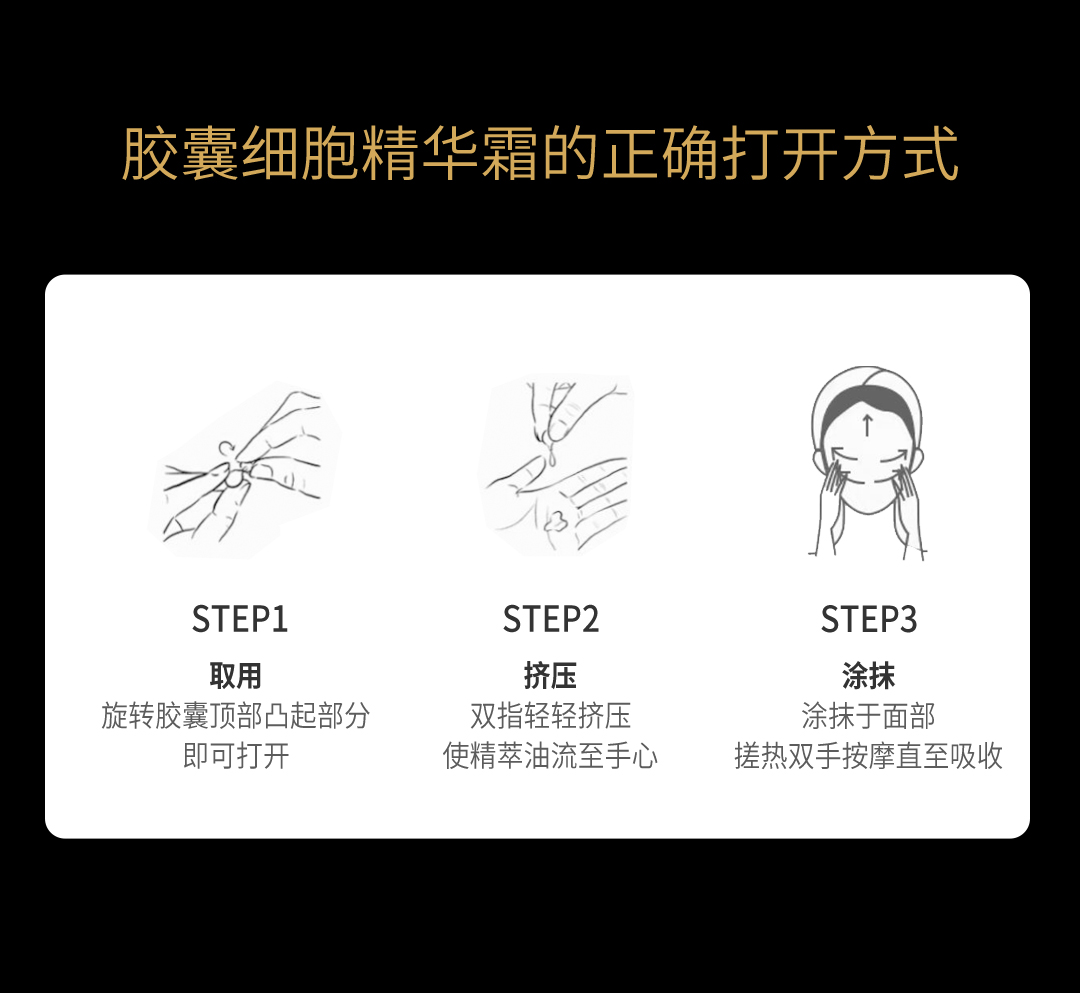 胶囊细胞精华霜的正确打开方式

STEP1
取用
旋转胶囊顶部凸起部分
即可打开

STEP2
挤压
双指轻轻挤压
使精萃油流至手心

STEP3
涂抹
涂抹于面部
搓热双手按摩直至吸收