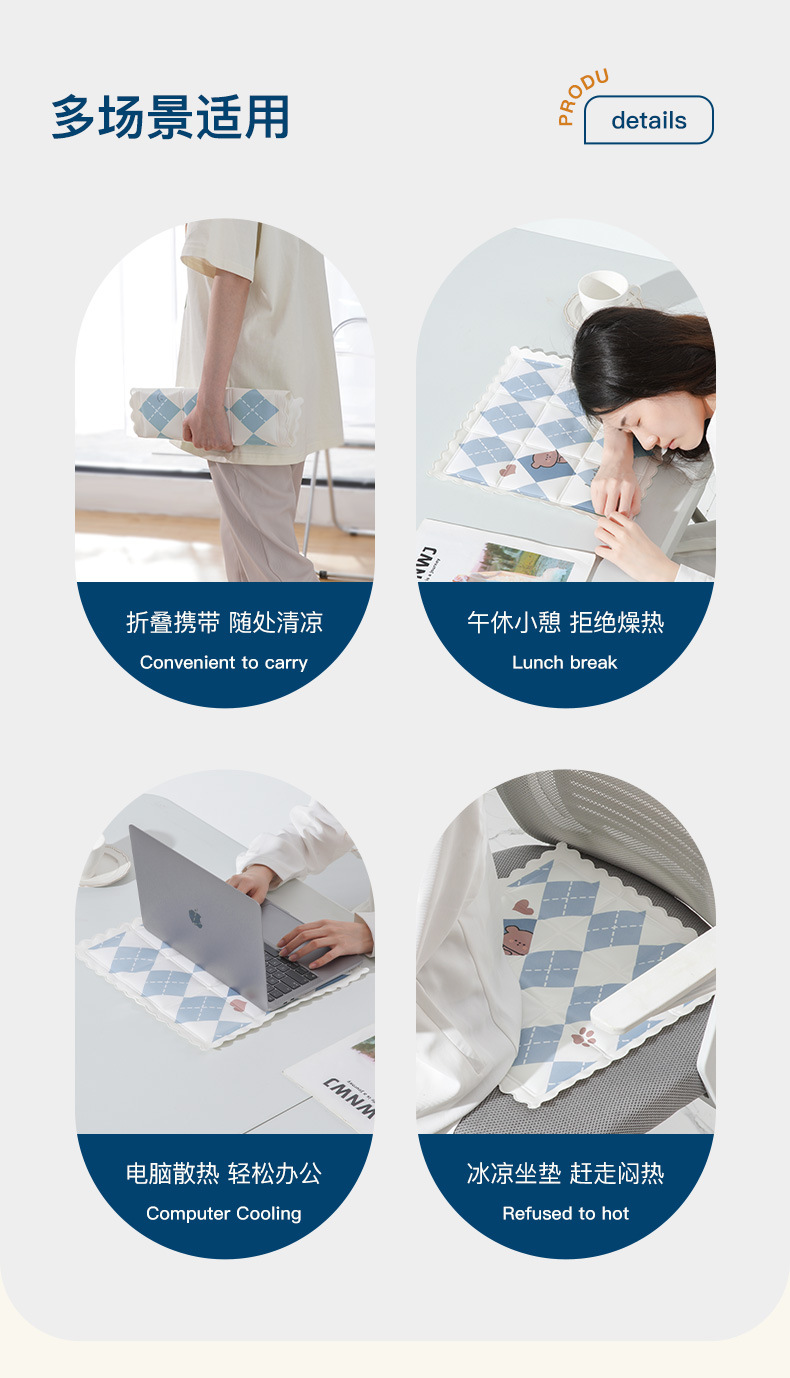 多场景适用

PRODU
details

折叠携带 随处清凉
Convenient to carry

午休小憩 拒绝燥热
Lunch break

电脑散热 轻松办公
Computer Cooling

冰凉坐垫 赶走闷热
Refused to hot