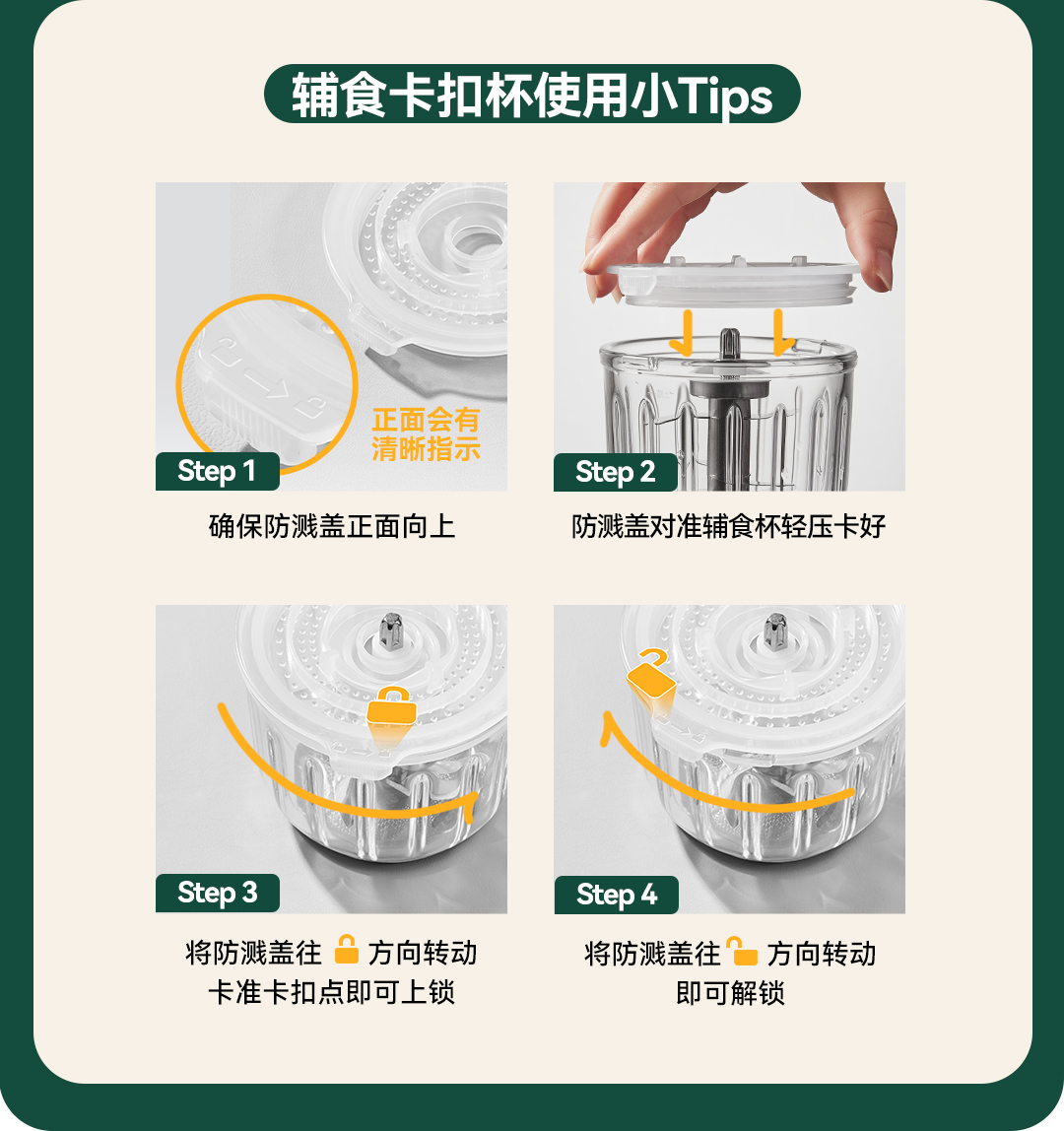 辅食卡扣杯使用小Tips

正面会有清晰指示

Step 1

确保防溅盖正面向上

Step 2

防溅盖对准辅食杯轻压卡好

Step 3

将防溅盖往 方向转动 卡准卡扣点即可上锁

Step 4

将防溅盖往 方向转动 即可解锁