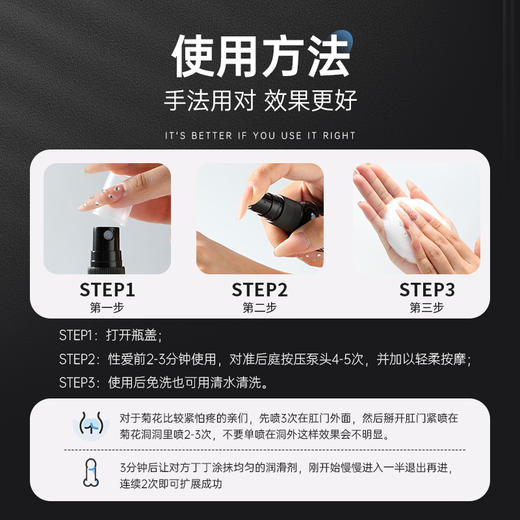 使用方法
手法用对 效果更好

IT'S BETTER IF YOU USE IT RIGHT

STEP1
第一步

STEP2
第二步

STEP3
第三步

STEP1：打开瓶盖；

STEP2：性爱前2-3分钟使用，对准后庭按压泵头4-5次，并加以轻柔按摩；

STEP3：使用后免洗也可用清水清洗。

对于菊花比较紧怕疼的亲们，先喷3次在肛门外面，然后掰开肛门紧喷在菊花洞洞里喷2-3次，不要单喷在洞外这样效果会不明显。

3分钟后让对方丁丁涂抹均匀的润滑剂，刚开始慢慢进入一半退出再进，连续2次即可扩展成功