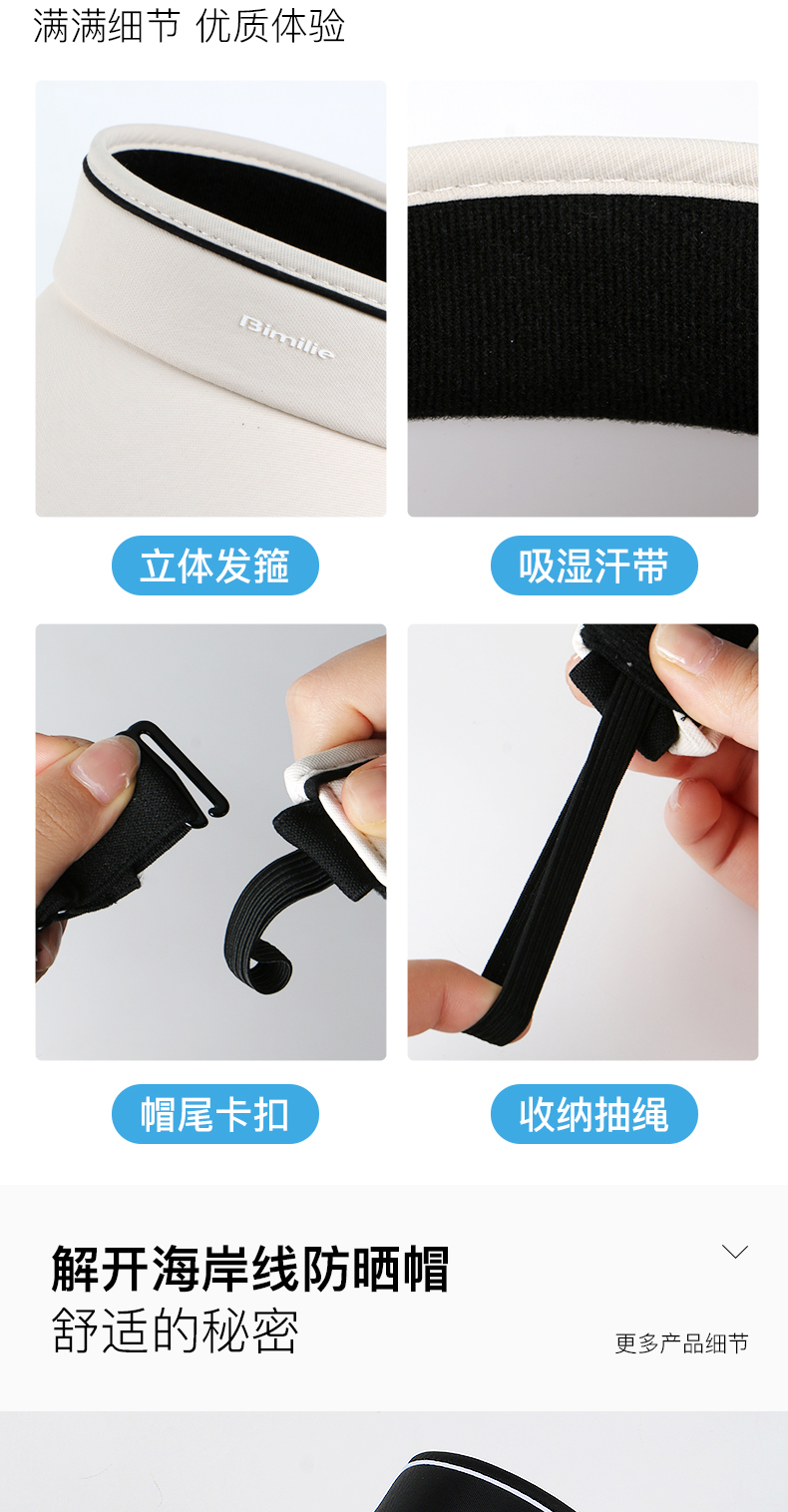 满满细节 优质体验

Bimilie

立体发箍

吸湿汗带

帽尾卡扣

收纳抽绳

解开海岸线防晒帽
舒适的秘密

更多产品细节