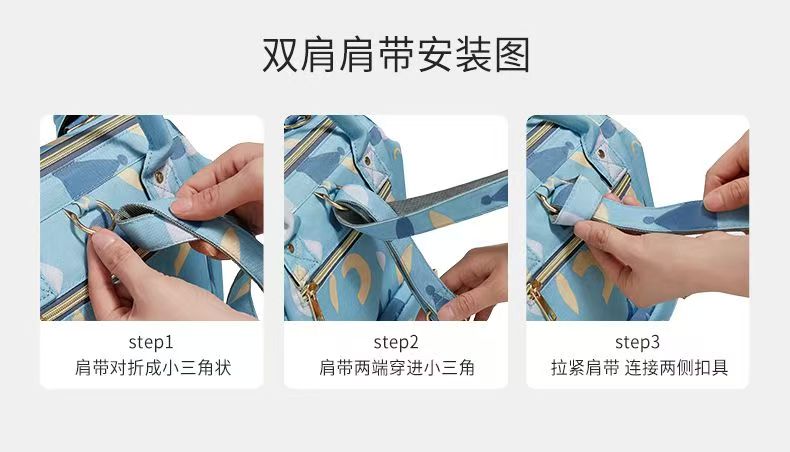 双肩肩带安装图

step1
肩带对折成小三角状

step2
肩带两端穿进小三角

step3
拉紧肩带 连接两侧扣具