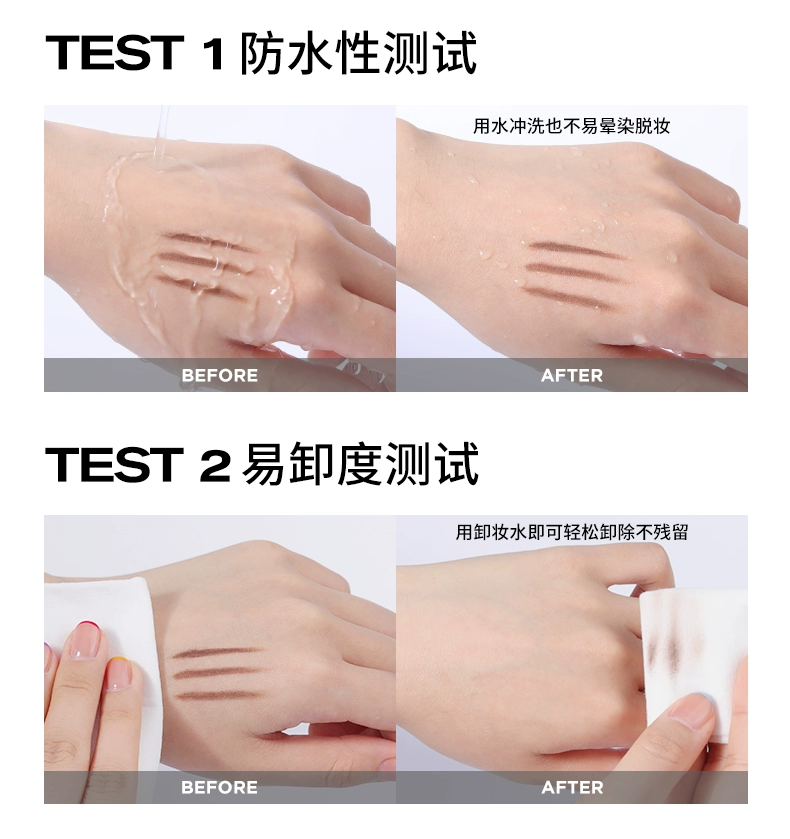 TEST 1 防水性测试

用水冲洗也不易晕染脱妆

BEFORE

AFTER

TEST 2 易卸度测试

用卸妆水即可轻松卸除不残留

BEFORE

AFTER