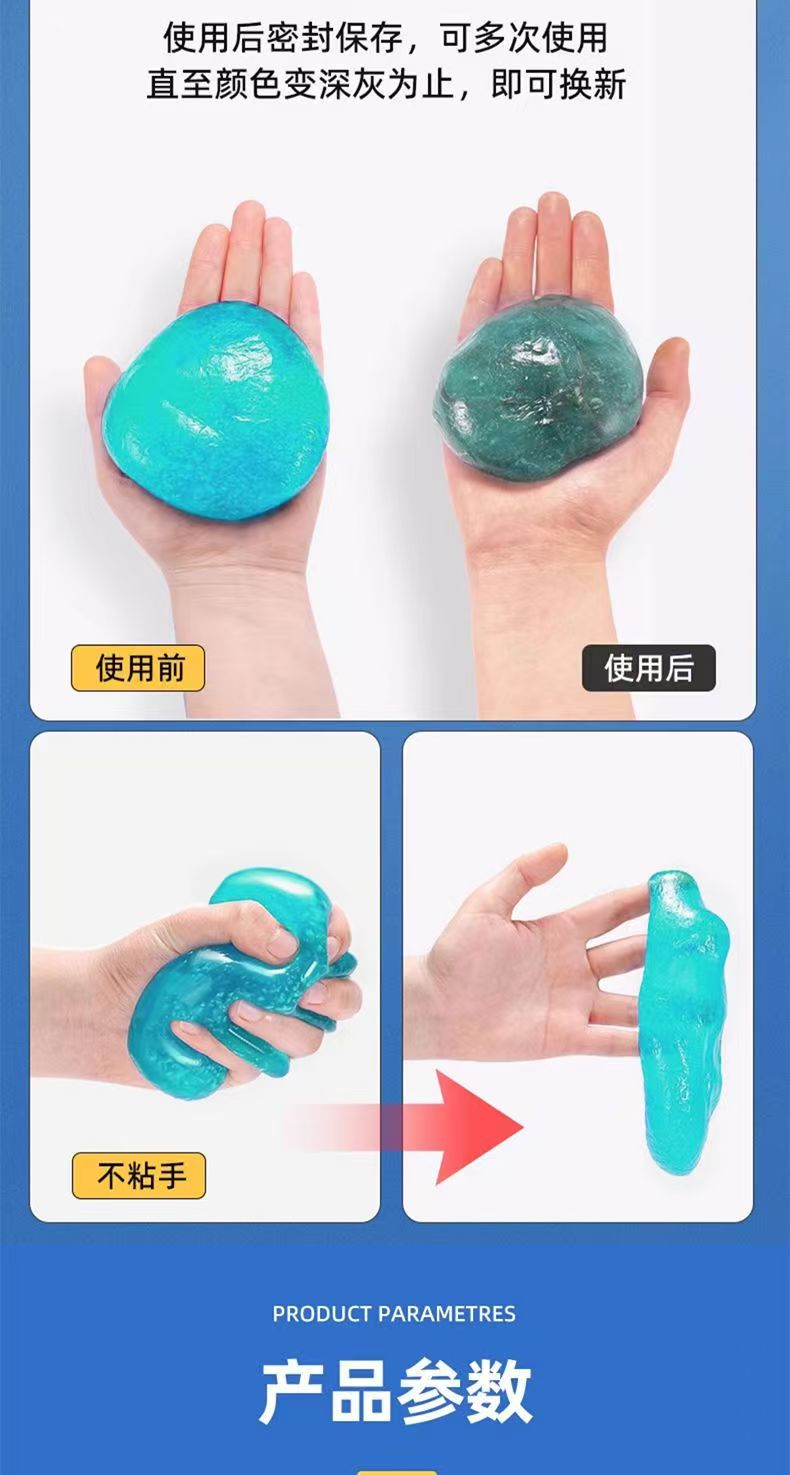 使用后密封保存，可多次使用
直至颜色变深灰为止，即可换新

使用前

使用后

不粘手

PRODUCT PARAMETRES

产品参数