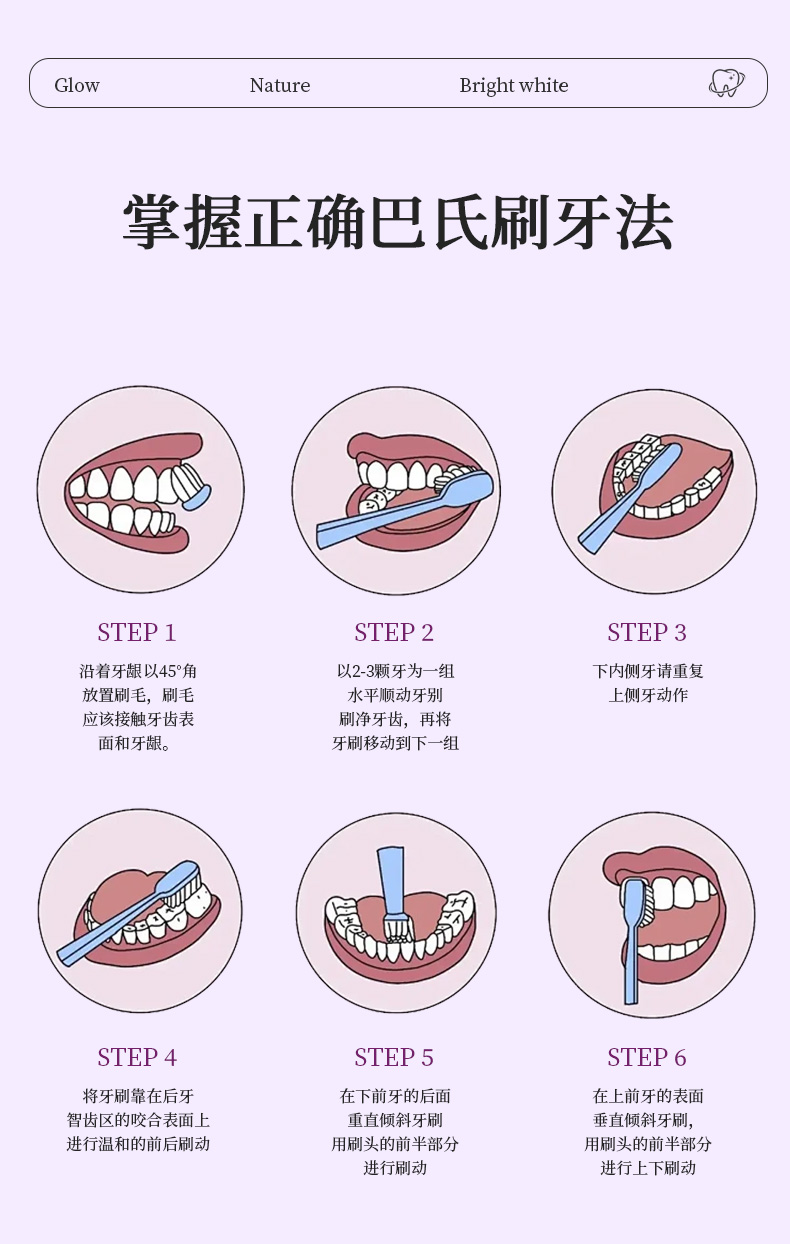 Glow Nature Bright white

掌握正确巴氏刷牙法

STEP 1

沿着牙龈以45°角放置刷毛，刷毛应该接触牙齿表面和牙龈。

STEP 2

以2-3颗牙为一组水平顺动牙别刷净牙齿，再将牙刷移动到下一组

STEP 3

下内侧牙请重复上侧牙动作

STEP 4

将牙刷靠在后牙智齿区的咬合表面上进行温和的前后刷动

STEP 5

在下前牙的后面重直倾斜牙刷用刷头的前半部分进行刷动

STEP 6

在上前牙的表面垂直倾斜牙刷，用刷头的前半部分进行上下刷动