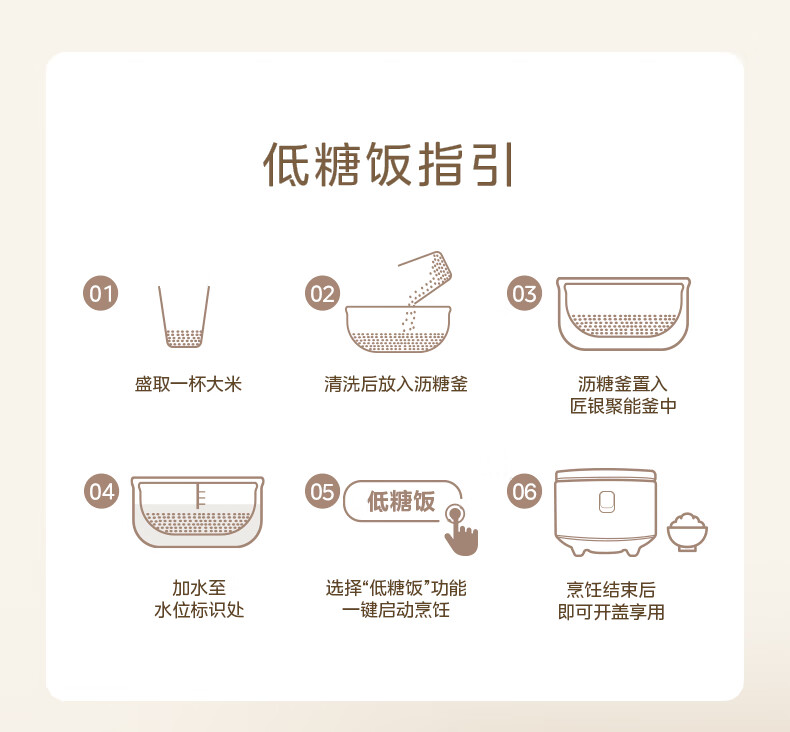 低糖饭指引

01
盛取一杯大米

02
清洗后放入沥糖釜

03
沥糖釜置入
匠银聚能釜中

04
加水至
水位标识处

05
低糖饭
选择“低糖饭”功能
一键启动烹饪

06
烹饪结束后
即可开盖享用