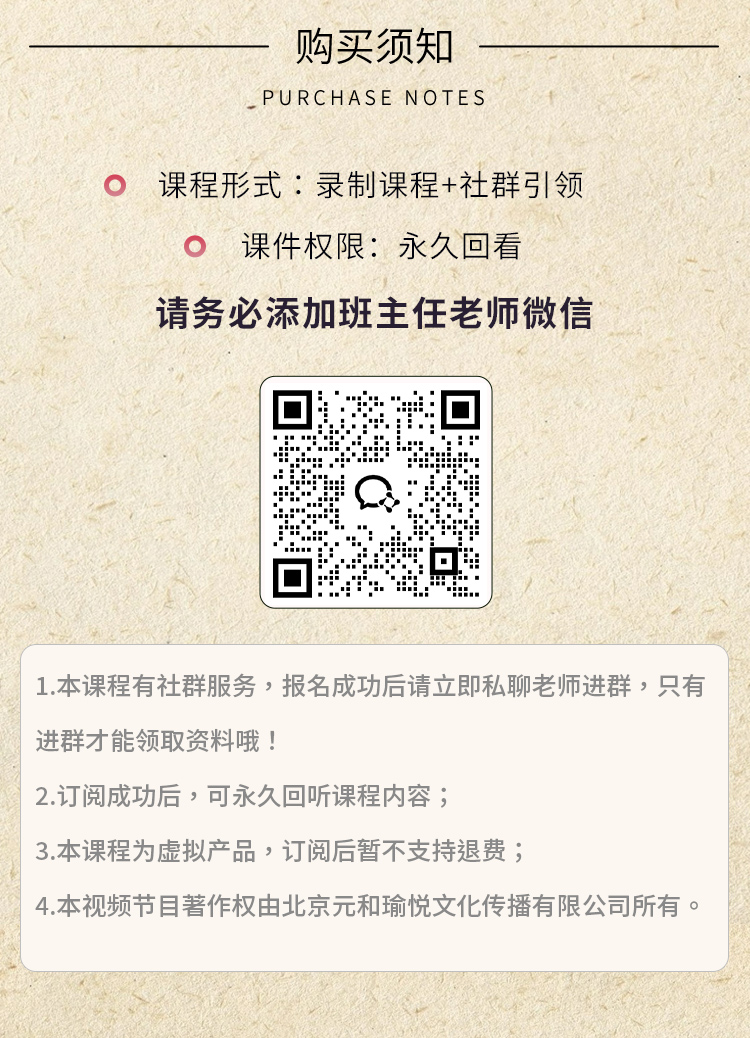 购买须知

PURCHASE NOTES

课程形式：录制课程+社群引领

课件权限：永久回看

请务必添加班主任老师微信

1.本课程有社群服务，报名成功后请立即私聊老师进群，只有进群才能领取资料哦！

2.订阅成功后，可永久回听课程内容；

3.本课程为虚拟产品，订阅后暂不支持退费；

4.本视频节目著作权由北京元和瑜悦文化传播有限公司所有。